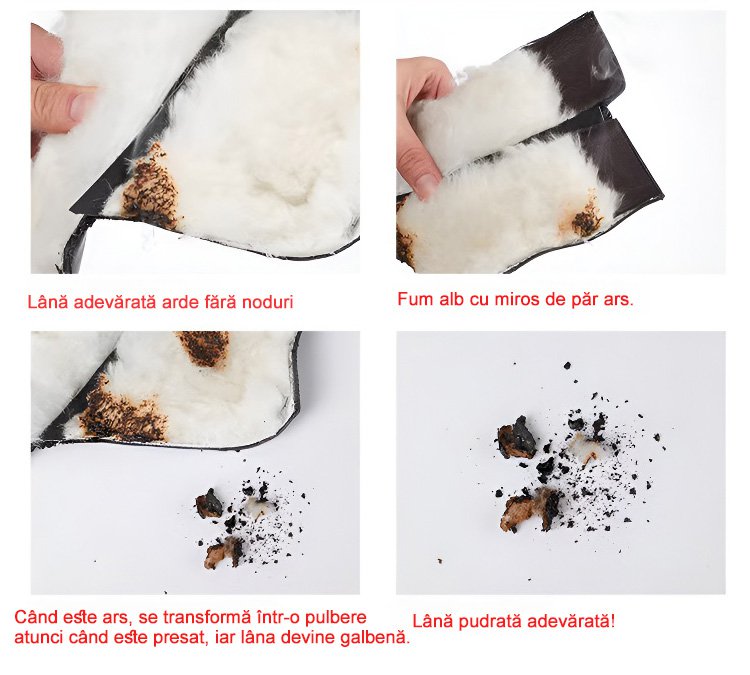 Lână adevărată arde fără noduri

Fum alb cu miros de păr ars.

Când este ars, se transformă într-o pulbere atunci când este presat, iar lâna devine galbenă.

Lână pudrată adevărată!