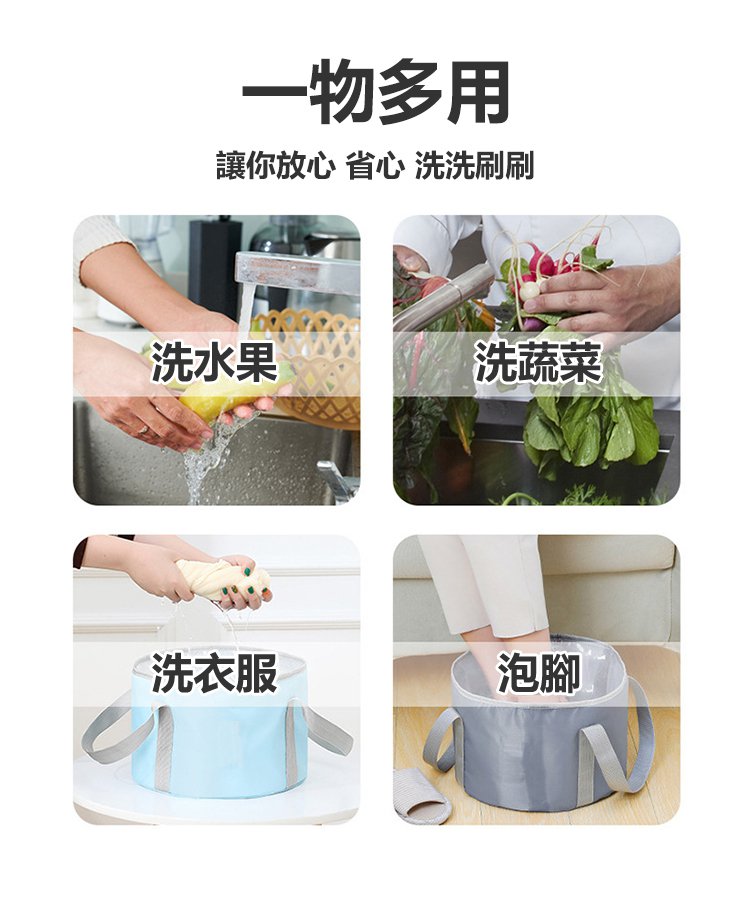 一物多用

讓你放心 省心 洗洗刷刷

洗水果

洗蔬菜

洗衣服

泡腳