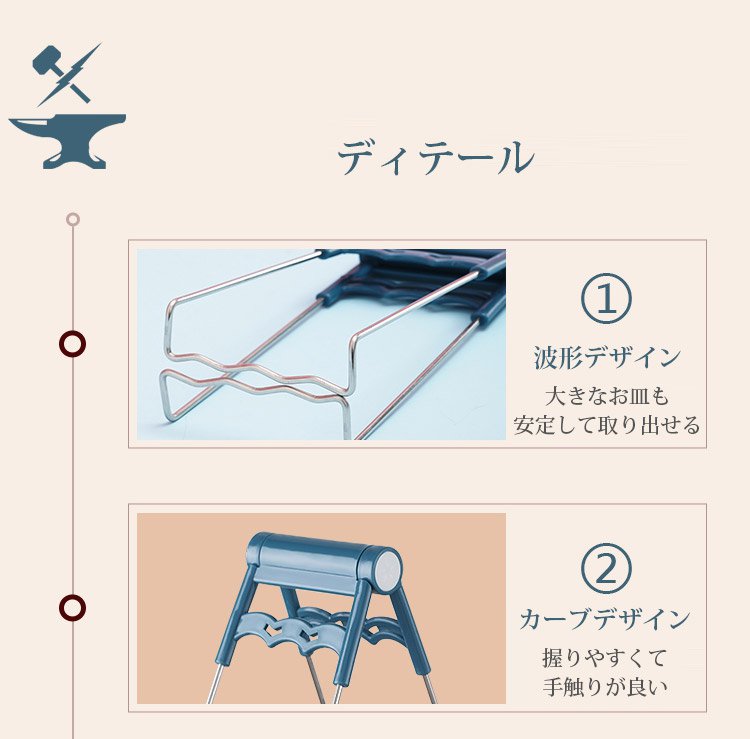 ディテール

①
波形デザイン
大きなお皿も
安定して取り出せる

②
カーブデザイン
握りやすくて
手触りが良い