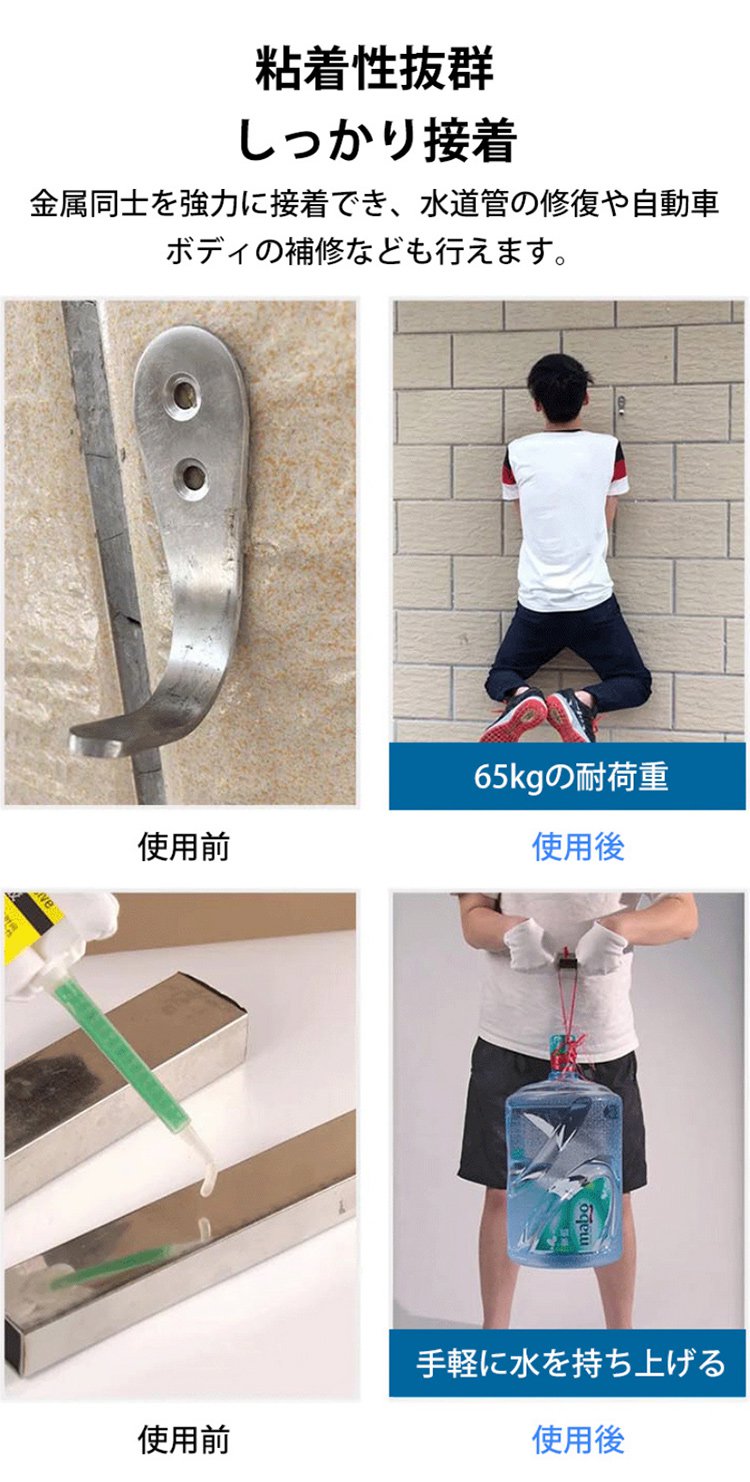 粘着性抜群
しっかり接着

金属同士を強力に接着でき、水道管の修復や自動車ボディの補修なども行えます。

65kgの耐荷重

使用前

使用後

手軽に水を持ち上げる

使用前

使用後