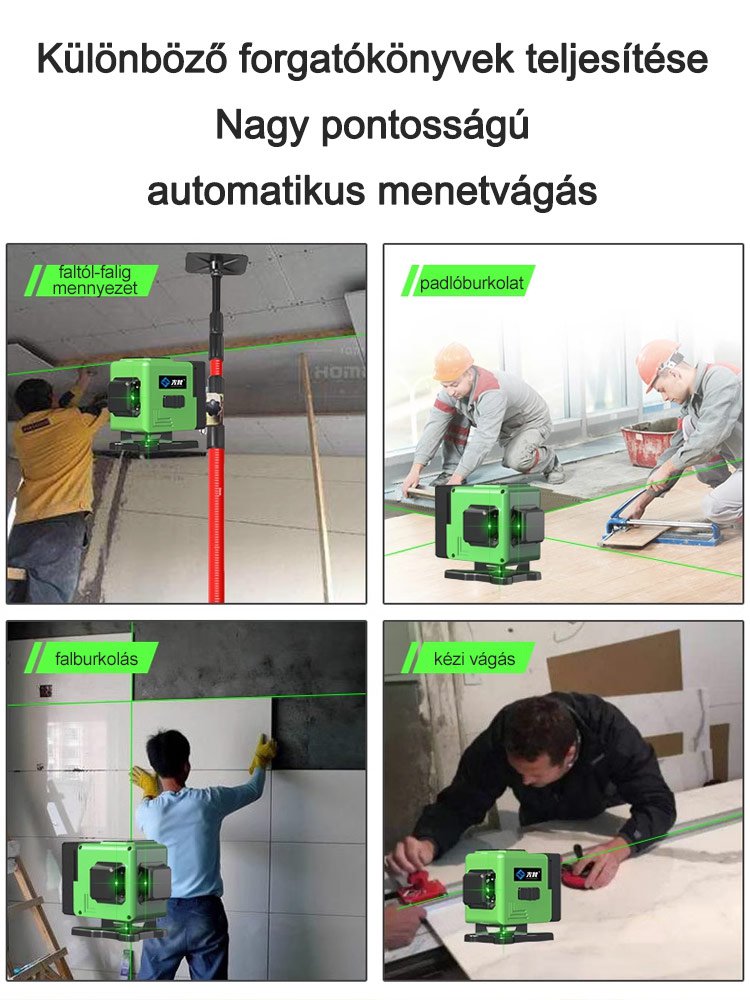 Különböző forgatókönyvek teljesítése
Nagy pontosságú
automatikus menetvágás

faltól-falig mennyezet

padlóburkolat

falburkolás

kézi vágás