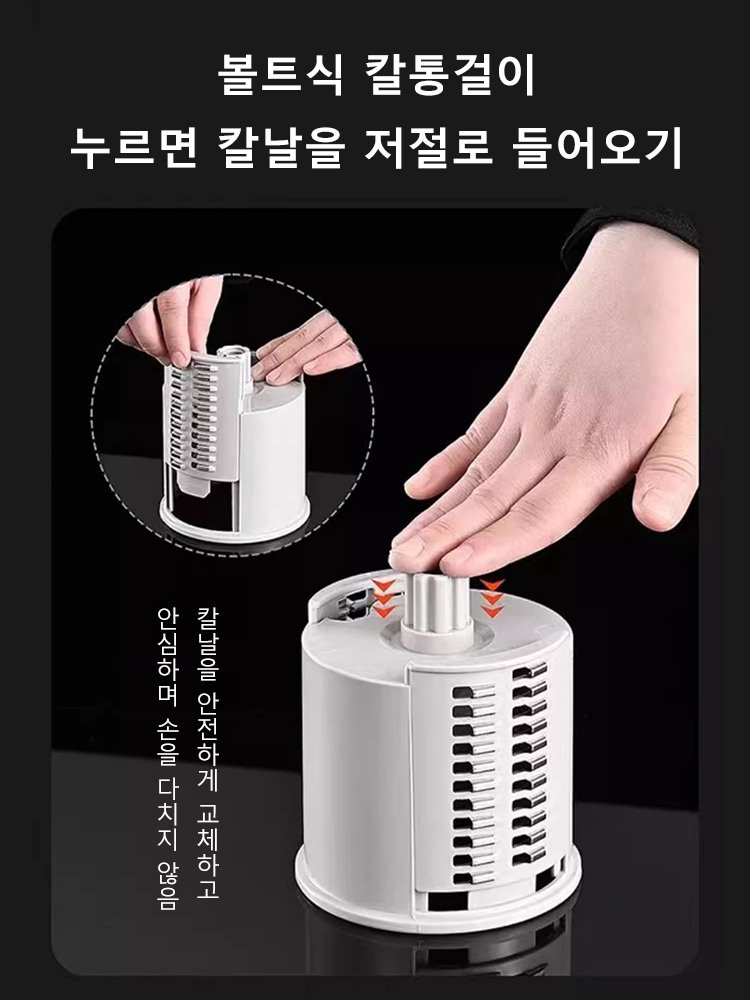 볼트식 칼통걸이
누르면 칼날을 저절로 들어오기

칼날을 안전하게 교체하고
안심하며 손을 다치지 않음