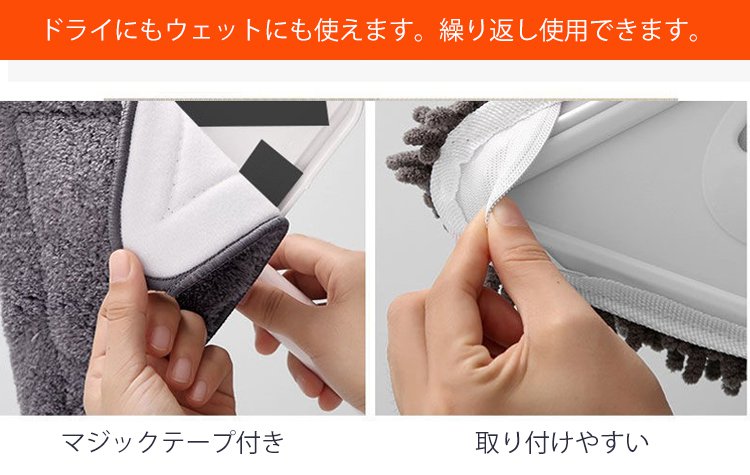 ドライにもウェットにも使えます。繰り返し使用できます。

マジックテープ付き

取り付けやすい