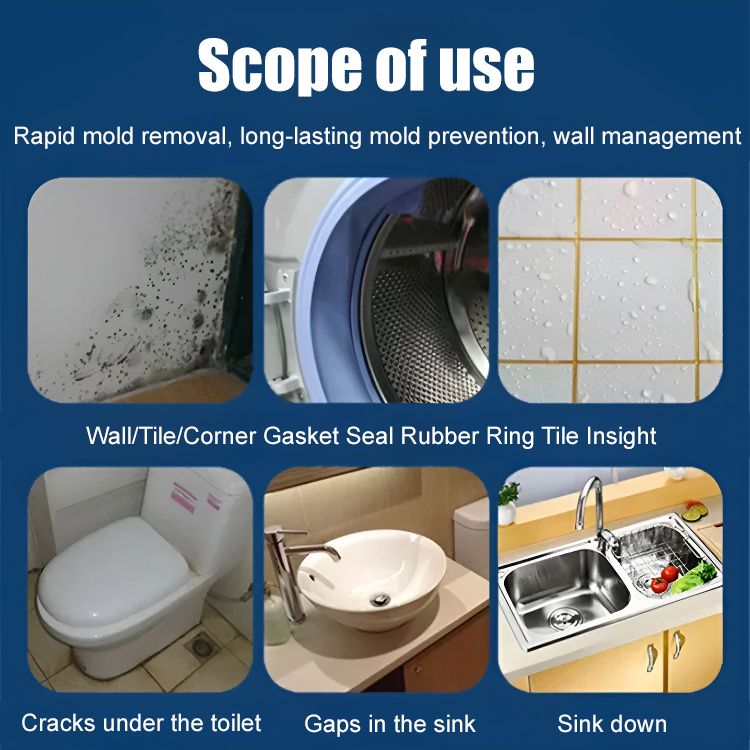 Scope of use

Rapid mold removal, long-lasting mold prevention, wall management

Wall/Tile/Corner Gasket Seal Rubber Ring Tile Insight

Cracks under the toilet

Gaps in the sink

Sink down