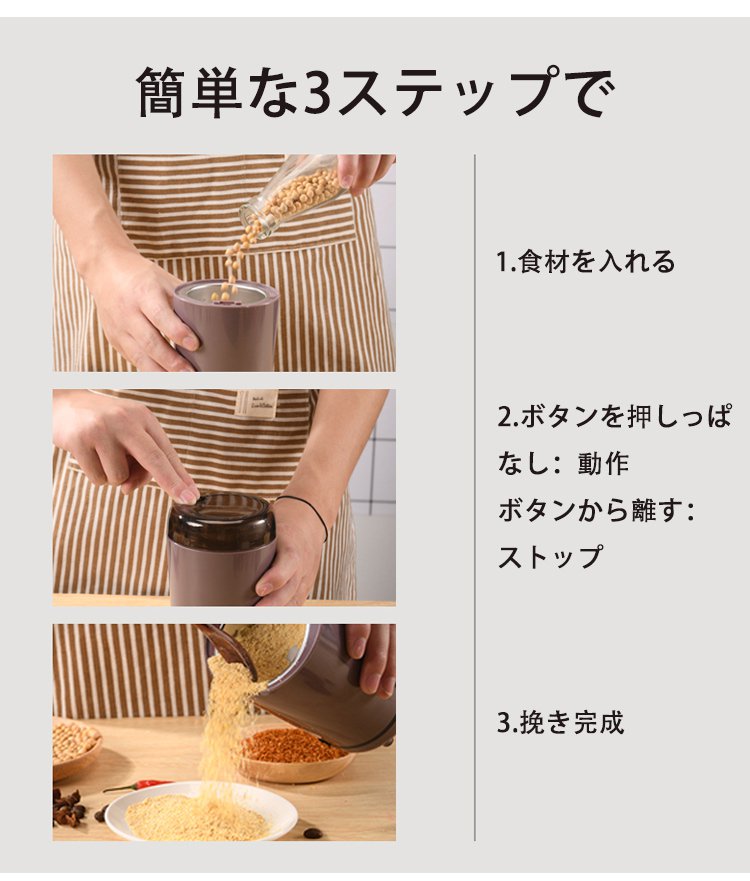 簡単な3ステップで

1.食材を入れる

2.ボタンを押しっぱなし：動作
ボタンから離す：ストップ

3.挽き完成