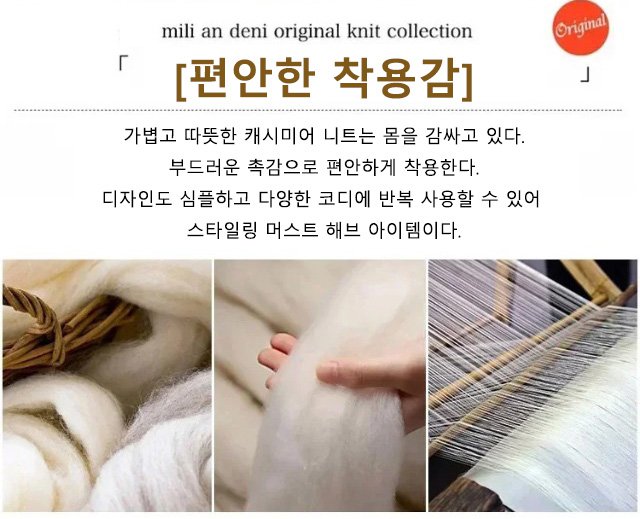 mili an deni original knit collection

Original

「 [편안한 착용감] 」

가볍고 따뜻한 캐시미어 니트는 몸을 감싸고 있다.
부드러운 촉감으로 편안하게 착용한다.
디자인도 심플하고 다양한 코디에 반복 사용할 수 있어
스타일링 머스트 해브 아이템이다.