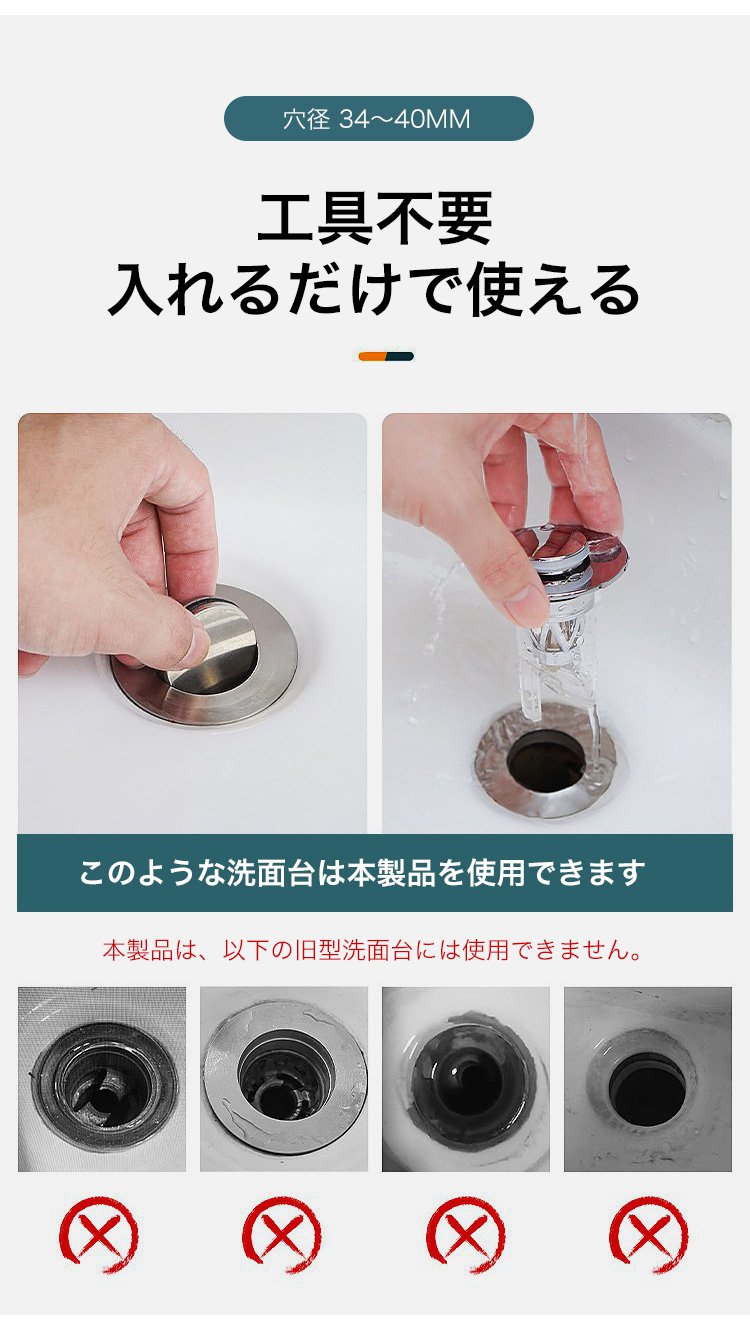 穴径 34～40MM

工具不要
入れるだけで使える

このような洗面台は本製品を使用できます

本製品は、以下の旧型洗面台には使用できません。