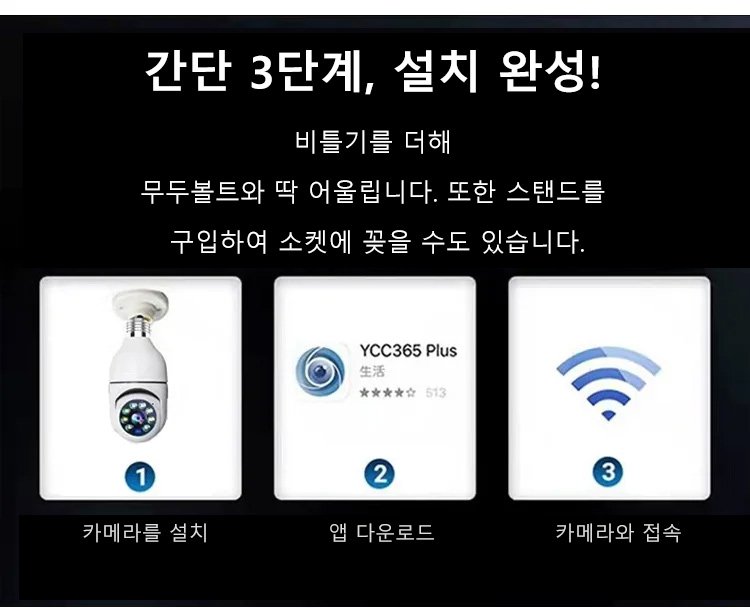 간단 3단계, 설치 완성!

비틀기를 더해

무두볼트와 딱 어울립니다. 또한 스탠드를

구입하여 소켓에 꽂을 수도 있습니다.

YCC365 Plus
生活
★★★★☆ 513

1
카메라를 설치

2
앱 다운로드

3
카메라와 접속