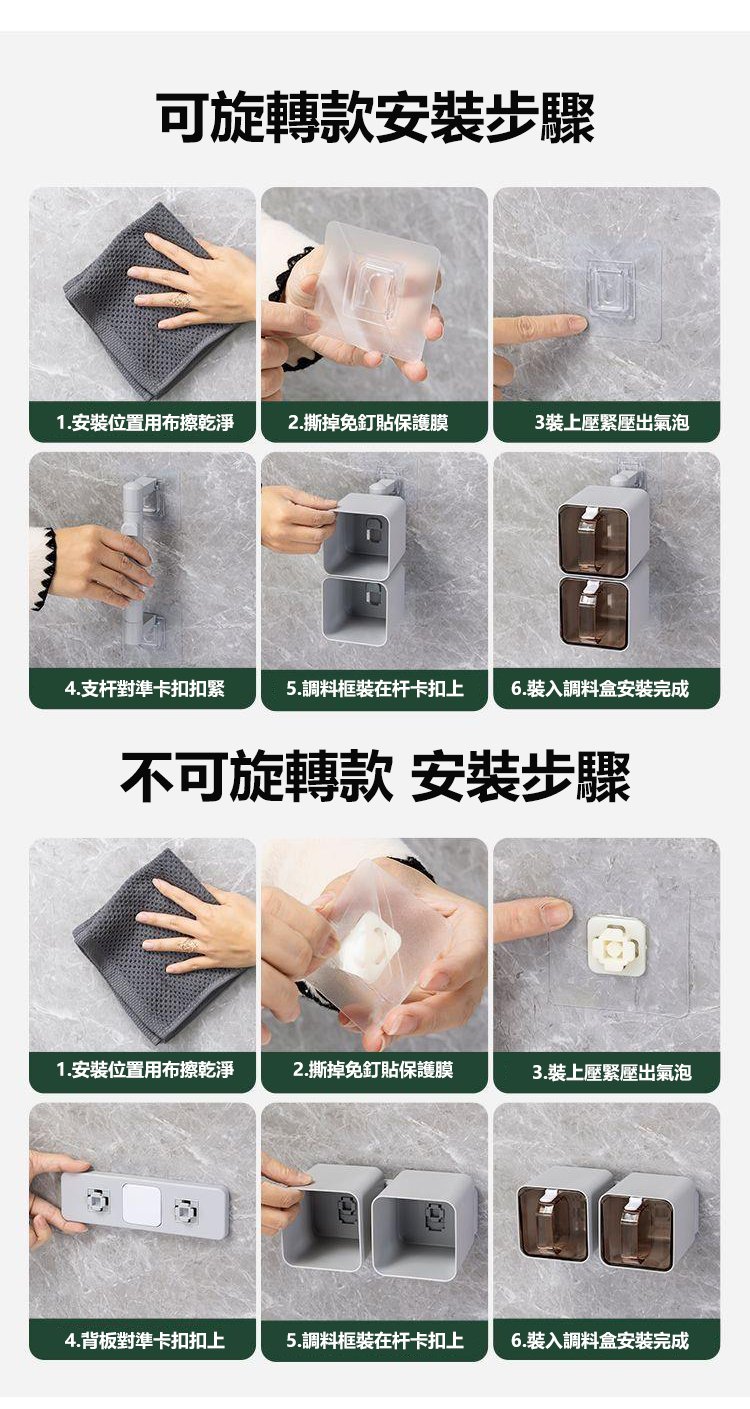 可旋轉款安裝步驟

1.安裝位置用布擦乾淨

2.撕掉免釘貼保護膜

3裝上壓緊壓出氣泡

4.支杆對準卡扣扣緊

5.調料框裝在杆卡扣上

6.裝入調料盒安裝完成

不可旋轉款 安裝步驟

1.安裝位置用布擦乾淨

2.撕掉免釘貼保護膜

3.裝上壓緊壓出氣泡

4.背板對準卡扣扣上

5.調料框裝在杆卡扣上

6.裝入調料盒安裝完成