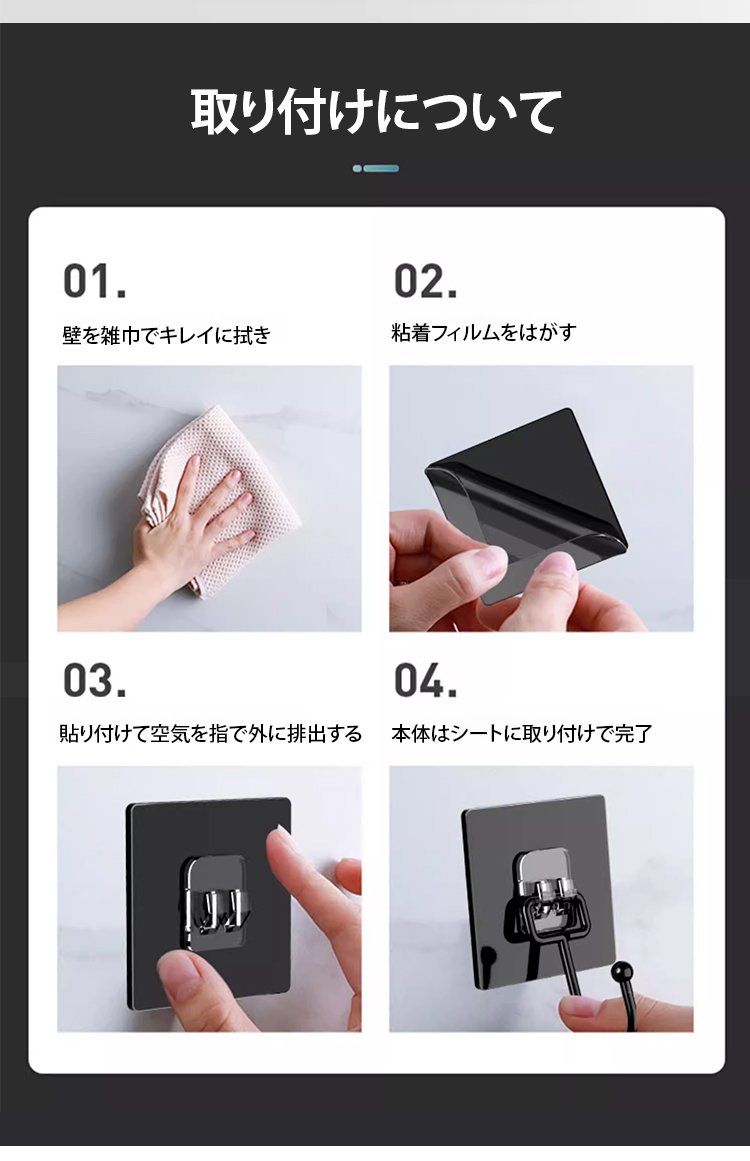 取り付けについて

01.

壁を雑巾でキレイに拭き

02.

粘着フィルムをはがす

03.

貼り付けて空気を指で外に排出する

04.

本体はシートに取り付けで完了