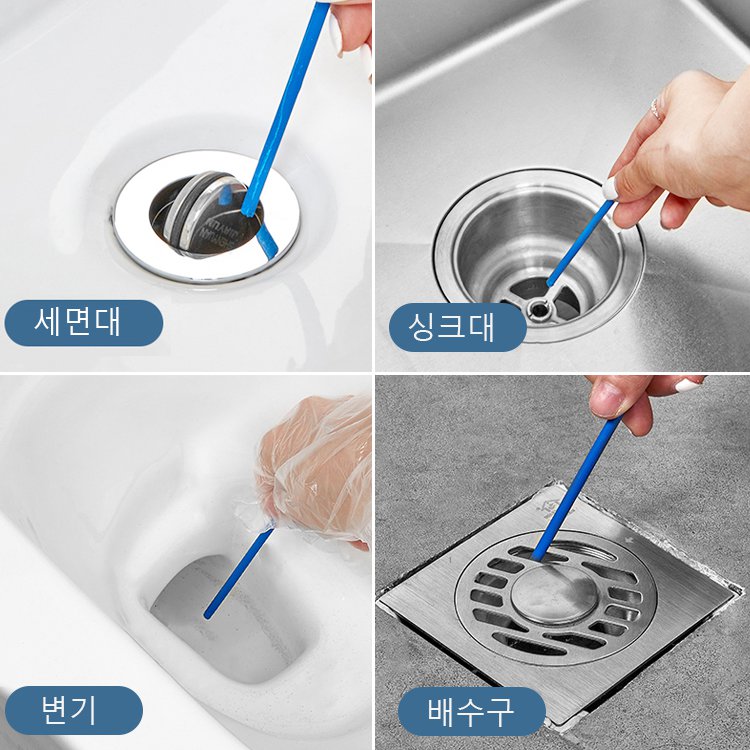 세면대

싱크대

변기

배수구