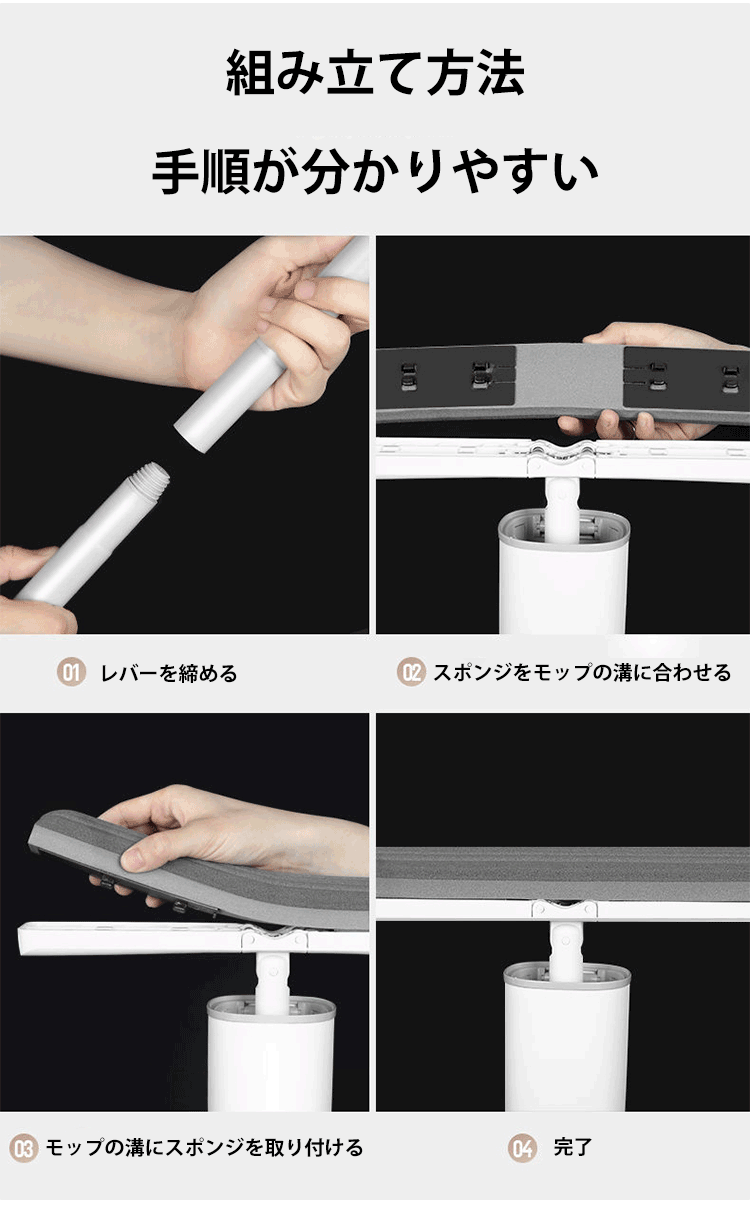 組み立て方法

手順が分かりやすい

01 レバーを締める

02 スポンジをモップの溝に合わせる

03 モップの溝にスポンジを取り付ける

04 完了