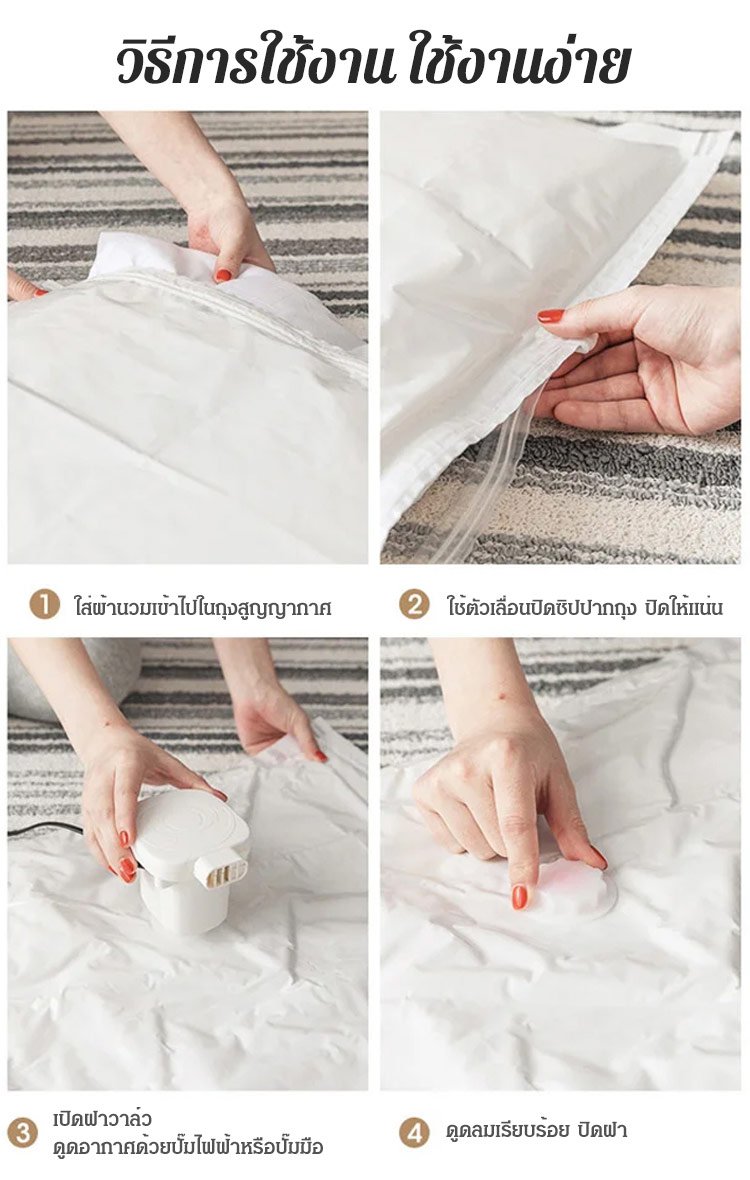 วิธีการใช้งาน ใช้งานง่าย

1 ใส่ผ้านวมเข้าไปในถุงสูญญากาศ

2 ใช้ตัวเลื่อนปิดซิปปากถุง ปิดให้แน่น

3 เปิดฝาวาล์ว ดูดอากาศด้วยปั๊มไฟฟ้าหรือปั๊มมือ

4 ดูดลมเรียบร้อย ปิดฝา