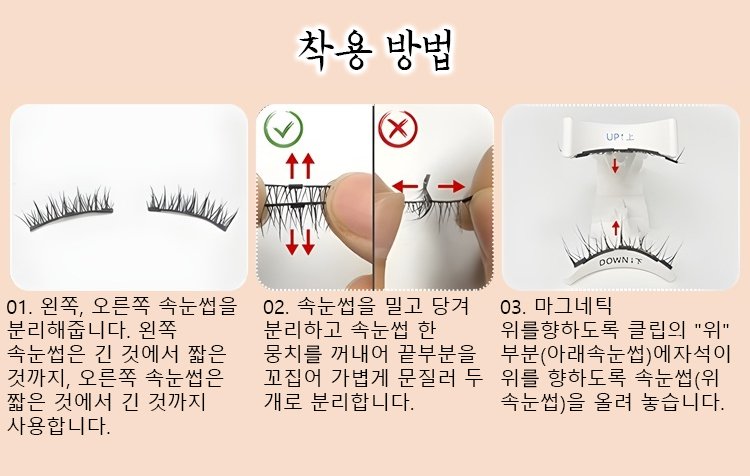 착용 방법

UP↑上

DOWN↓下

01. 왼쪽, 오른쪽 속눈썹을 분리해줍니다. 왼쪽 속눈썹은 긴 것에서 짧은 것까지, 오른쪽 속눈썹은 짧은 것에서 긴 것까지 사용합니다.

02. 속눈썹을 밀고 당겨 분리하고 속눈썹 한 뭉치를 꺼내어 끝부분을 꼬집어 가볍게 문질러 두 개로 분리합니다.

03. 마그네틱 위를향하도록 클립의 "위" 부분(아래속눈썹)에자석이 위를 향하도록 속눈썹(위 속눈썹)을 올려 놓습니다.