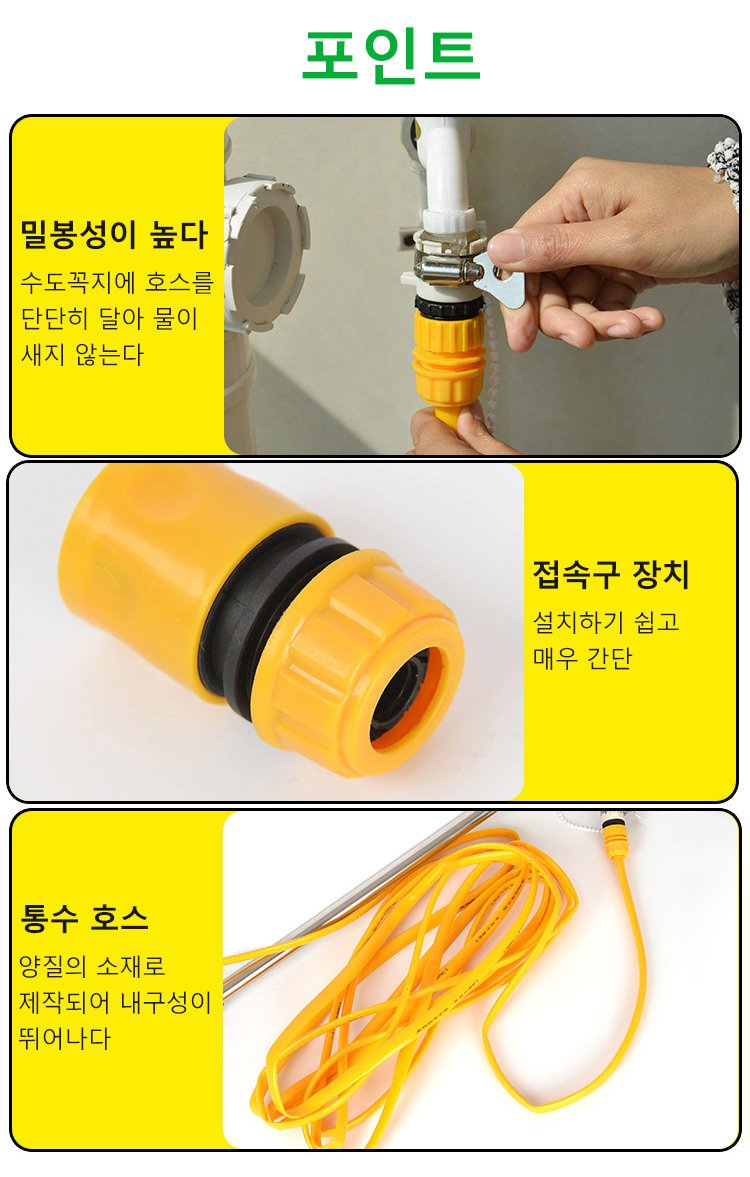 포인트

밀봉성이 높다

수도꼭지에 호스를 단단히 달아 물이 새지 않는다

접속구 장치

설치하기 쉽고 매우 간단

통수 호스

양질의 소재로 제작되어 내구성이 뛰어나다