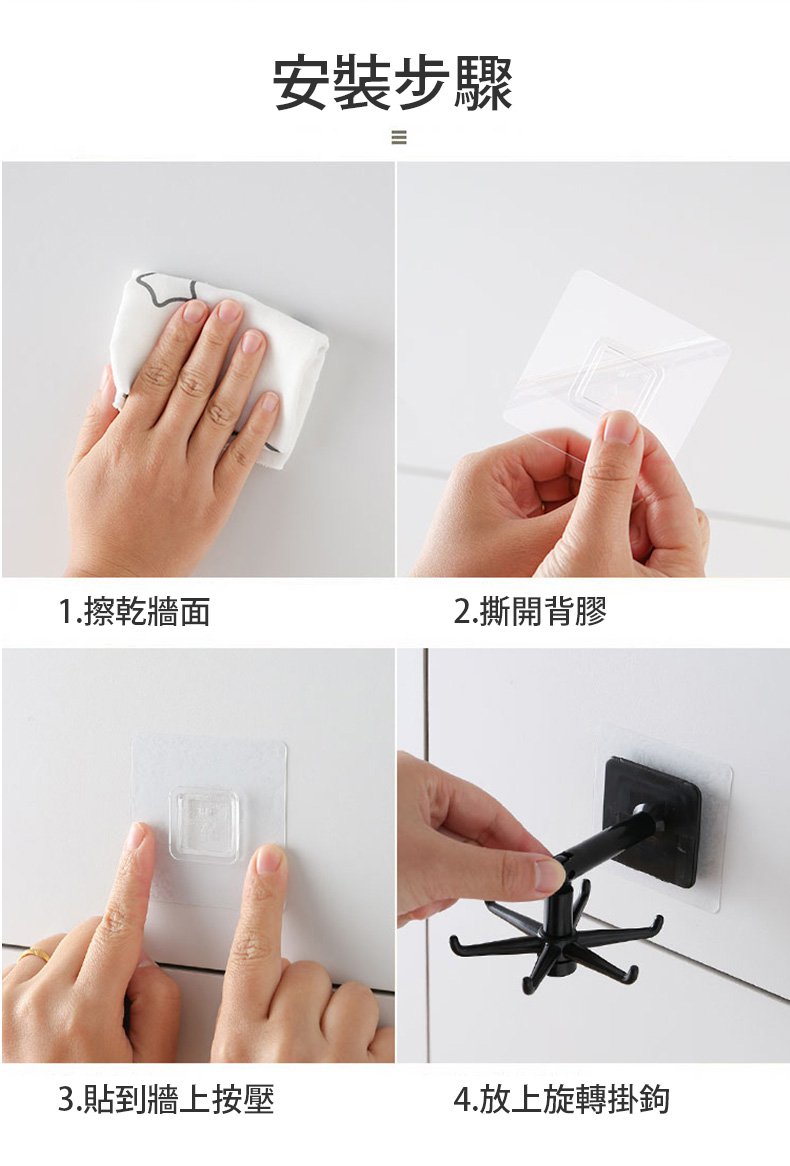 安裝步驟

1.擦乾牆面

2.撕開背膠

3.貼到牆上按壓

4.放上旋轉掛鉤