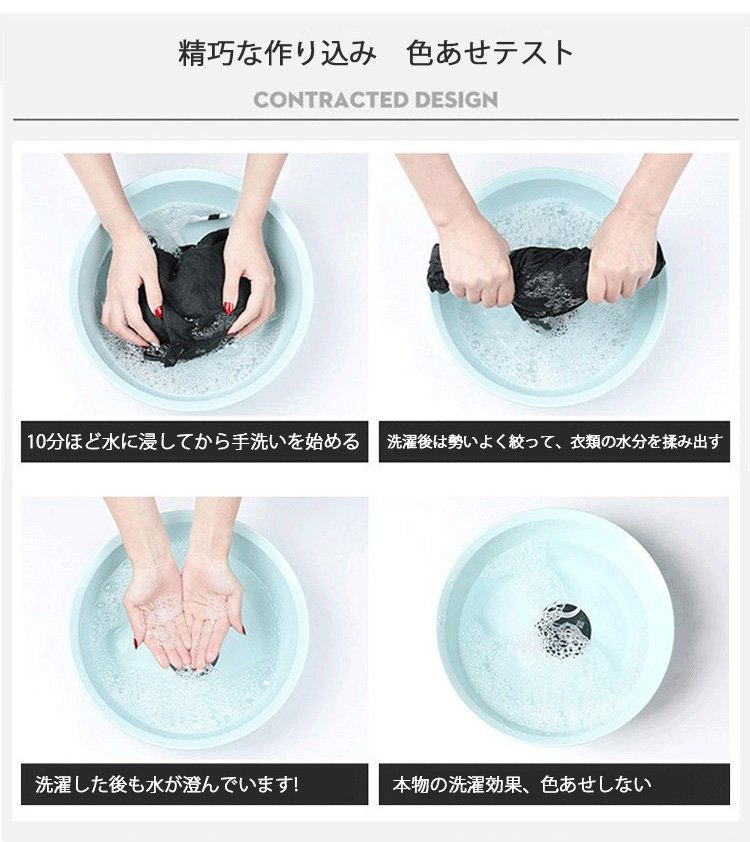 精巧な作り込み　色あせテスト

CONTRACTED DESIGN

10分ほど水に浸してから手洗いを始める

洗濯後は勢いよく絞って、衣類の水分を揉み出す

洗濯した後も水が澄んでいます!

本物の洗濯効果、色あせしない