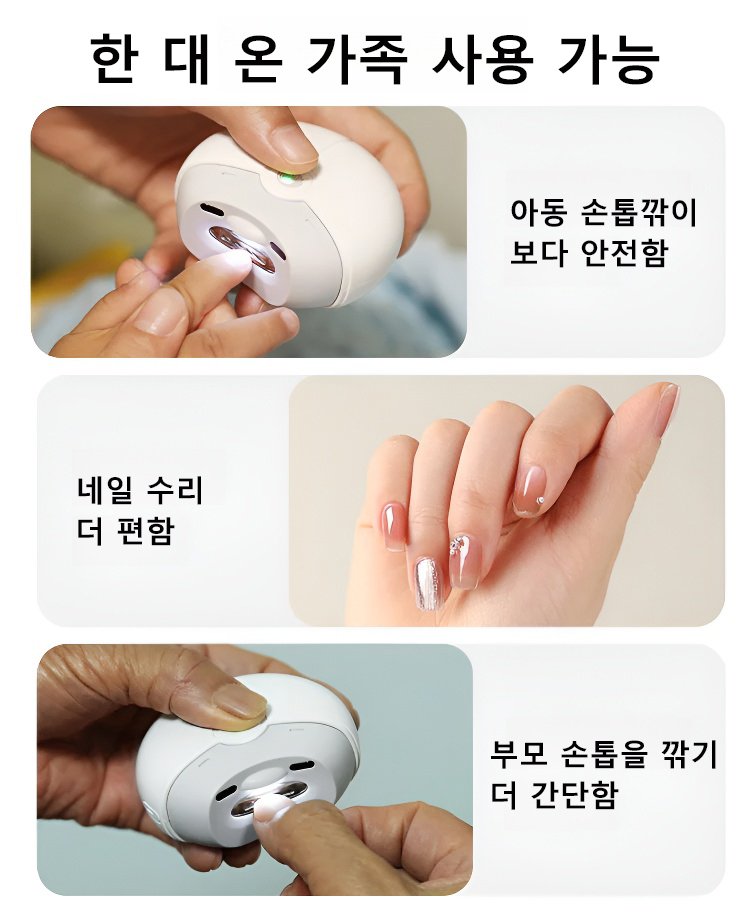 한 대 온 가족 사용 가능

아동 손톱깎이 보다 안전함

네일 수리 더 편함

부모 손톱을 깎기 더 간단함