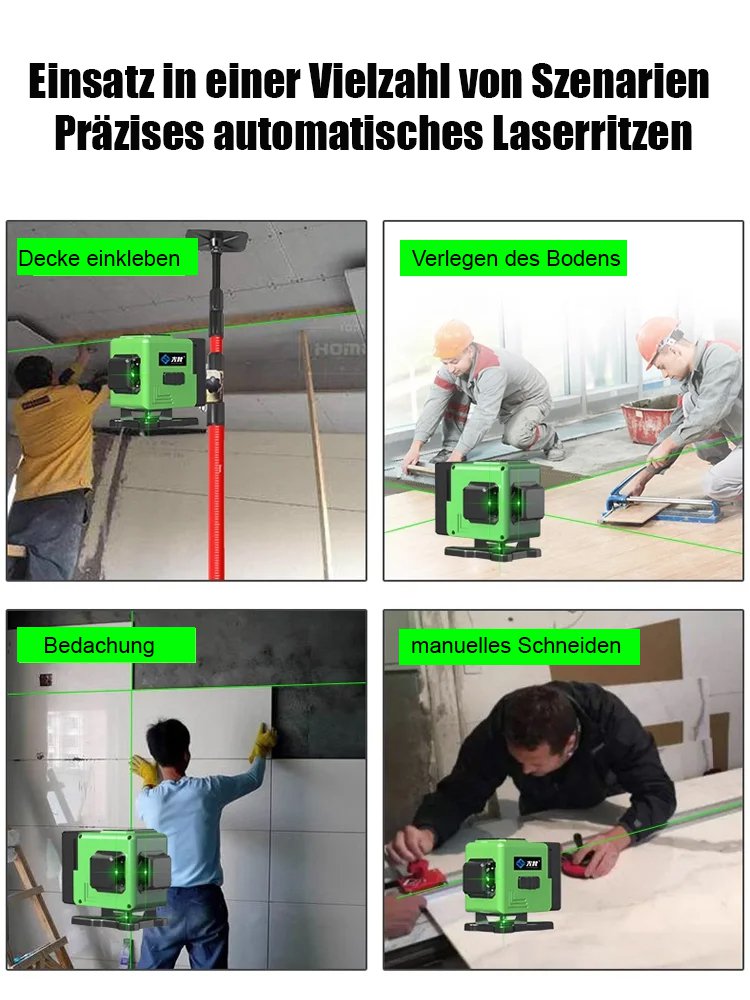 Einsatz in einer Vielzahl von Szenarien
Präzises automatisches Laserritzen

Decke einkleben

Verlegen des Bodens

Bedachung

manuelles Schneiden