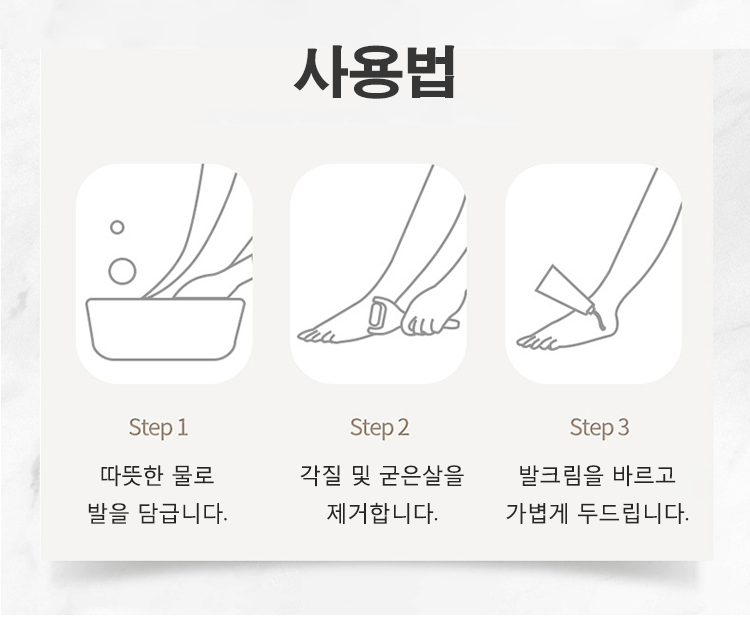 사용법

Step 1

따뜻한 물로
발을 담급니다.

Step 2

각질 및 굳은살을
제거합니다.

Step 3

발크림을 바르고
가볍게 두드립니다.