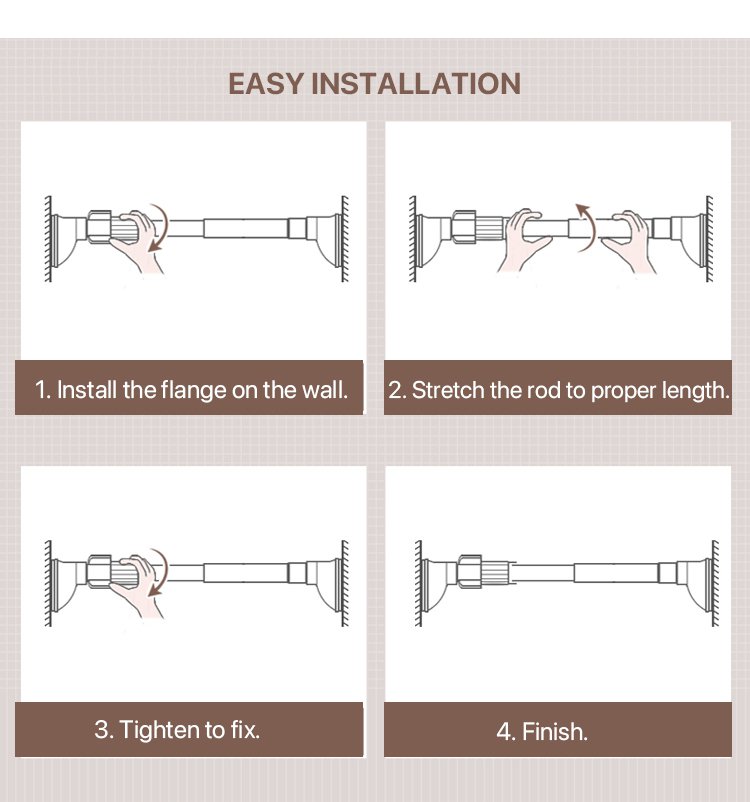 EASY INSTALLATION

1. Install the flange on the wall.

2. Stretch the rod to proper length.

3. Tighten to fix.

4. Finish.