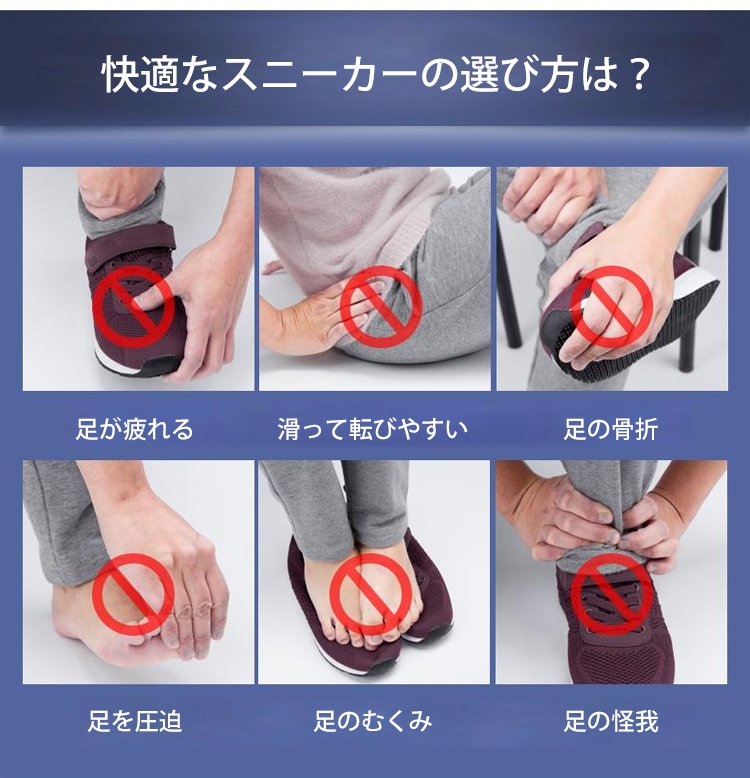 快適なスニーカーの選び方は？

足が疲れる

滑って転びやすい

足の骨折

足を圧迫

足のむくみ

足の怪我