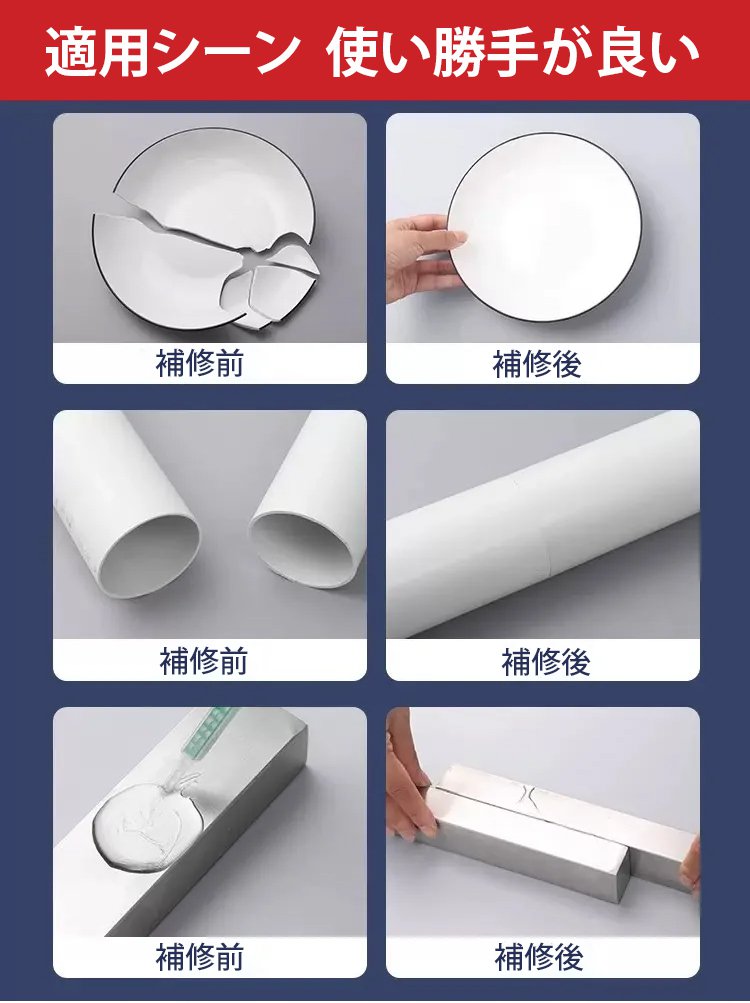 適用シーン 使い勝手が良い

補修前

補修後

補修前

補修後

補修前

補修後