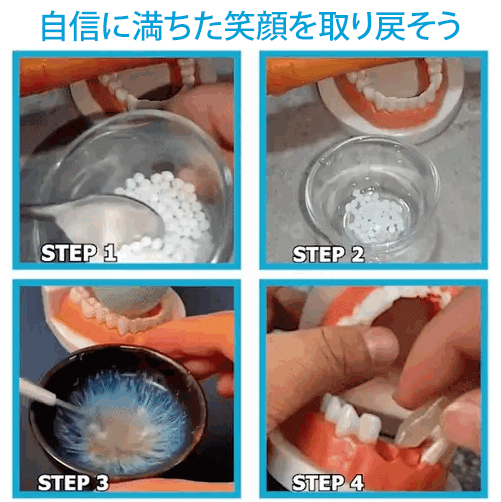 自信に満ちた笑顔を取り戻そう

STEP 1

STEP 2

STEP 3

STEP 4