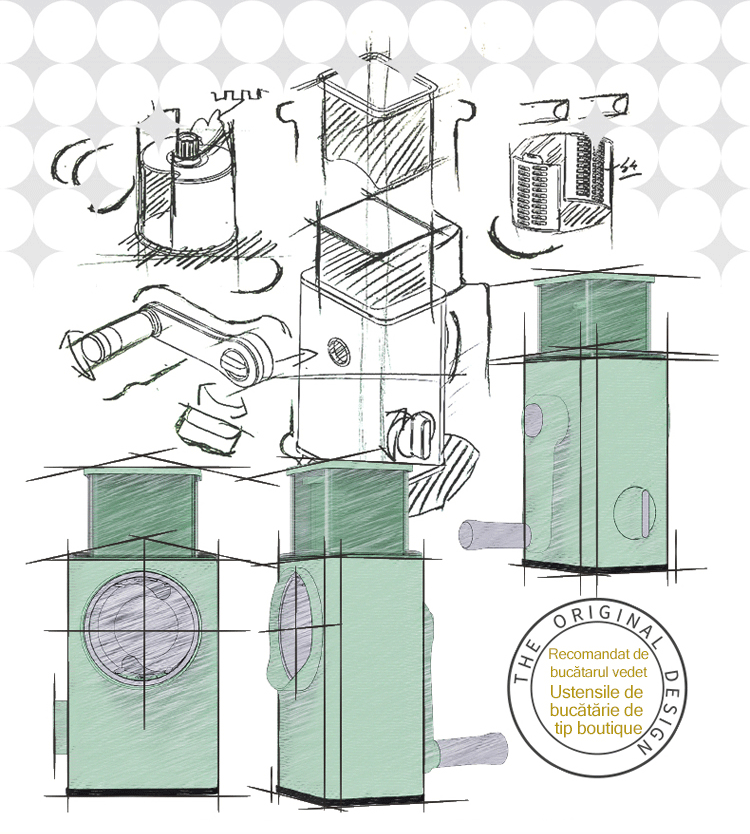 THE ORIGINAL DESIGN

Recomandat de bucătarul vedet

Ustensile de bucătărie de tip boutique