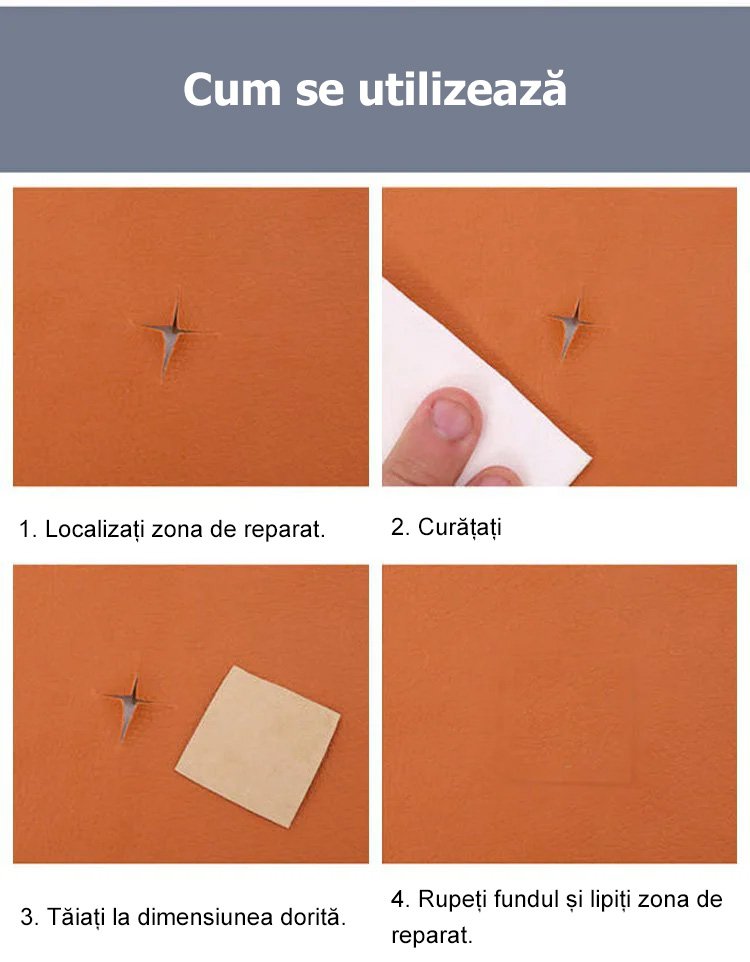 Cum se utilizează

1. Localizați zona de reparat.

2. Curățați

3. Tăiați la dimensiunea dorită.

4. Rupeți fundul și lipiți zona de reparat.