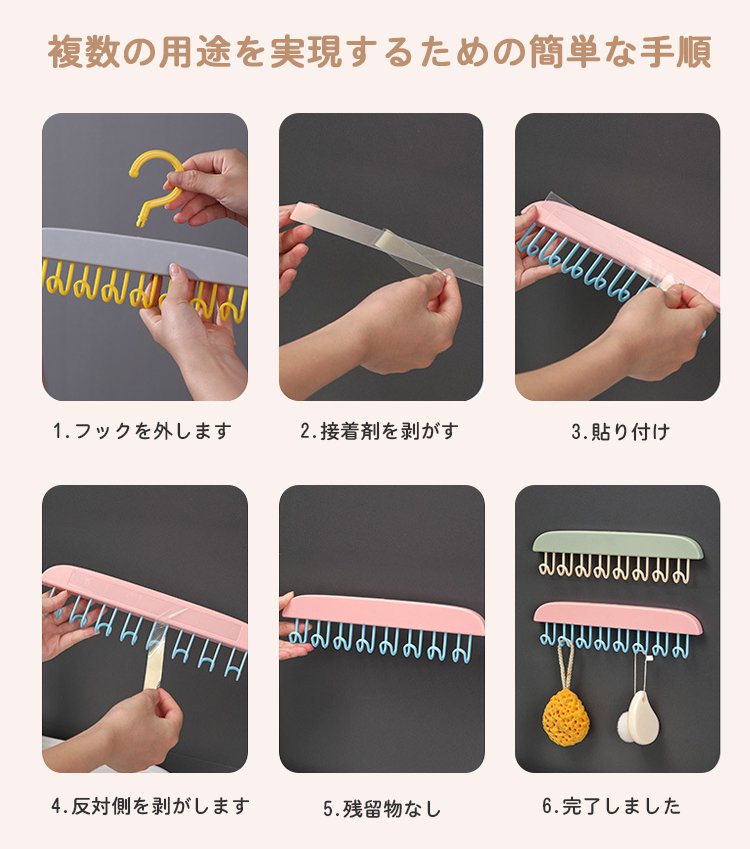 複数の用途を実現するための簡単な手順

1.フックを外します

2.接着剤を剥がす

3.貼り付け

4.反対側を剥がします

5.残留物なし

6.完了しました