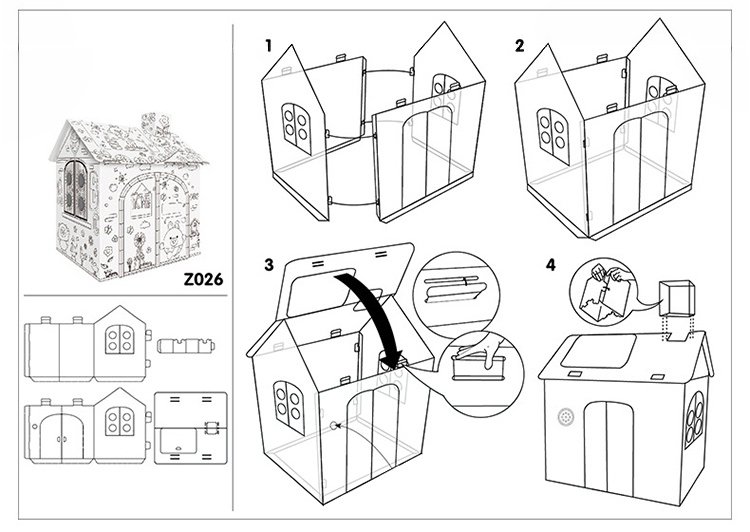 Z026

1

2

3

4