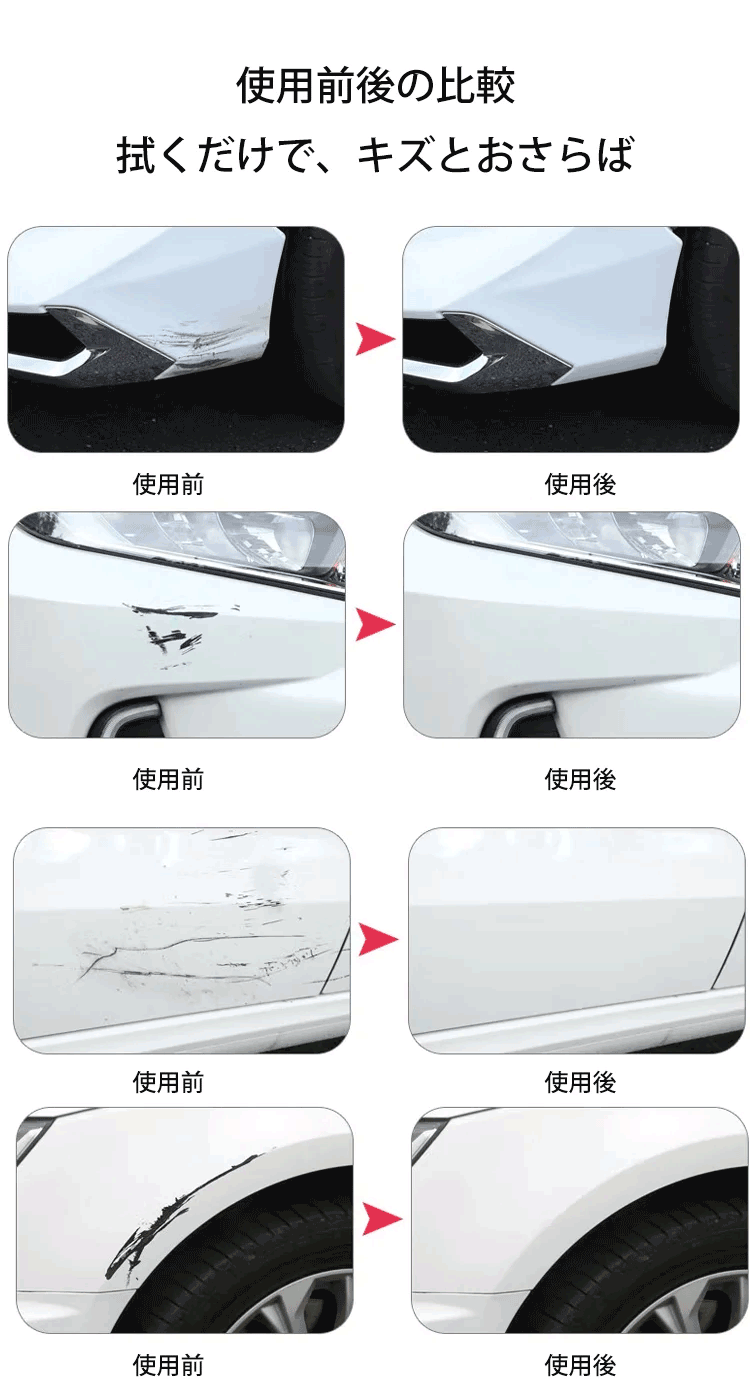 使用前後の比較

拭くだけで、キズとおさらば

使用前

使用後

使用前

使用後

使用前

使用後

使用前

使用後