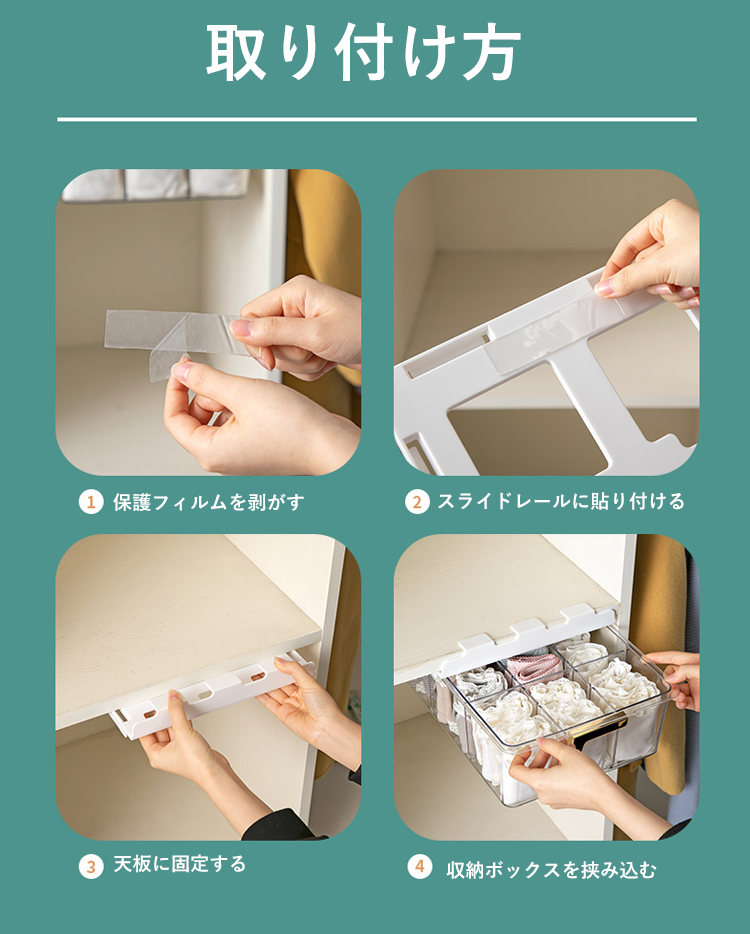 取り付け方

1 保護フィルムを剥がす

2 スライドレールに貼り付ける

3 天板に固定する

4 収納ボックスを挟み込む