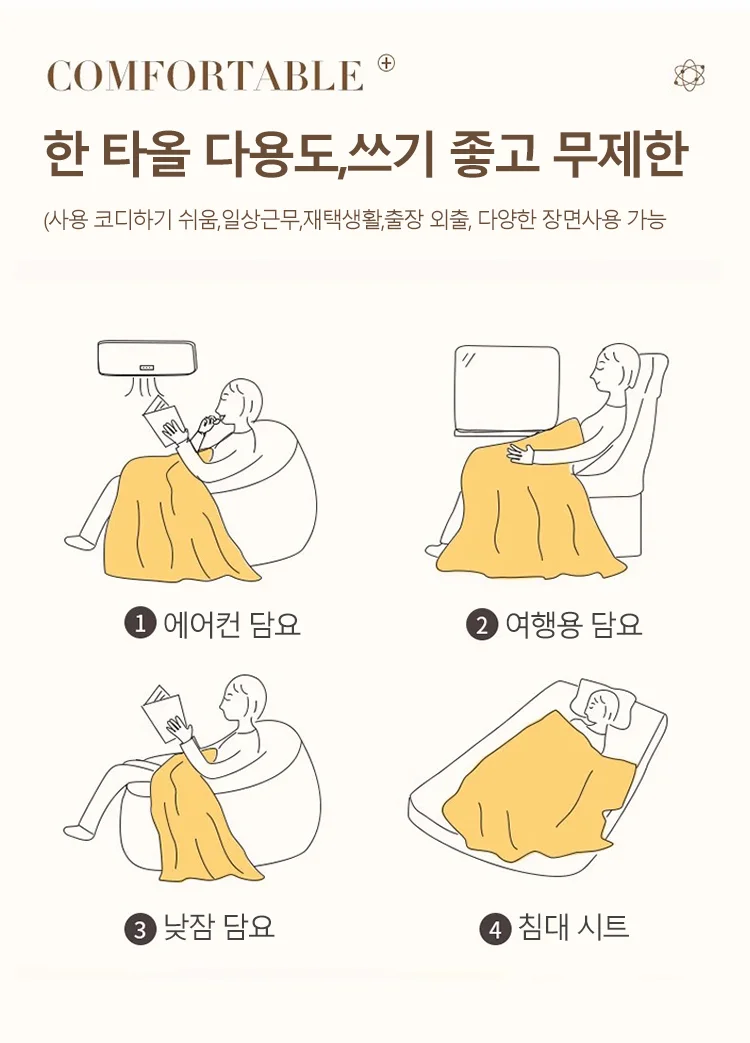 COMFORTABLE

한 타올 다용도,쓰기 좋고 무제한

(사용 코디하기 쉬움,일상근무,재택생활,출장 외출, 다양한 장면사용 가능

1 에어컨 담요

2 여행용 담요

3 낮잠 담요

4 침대 시트