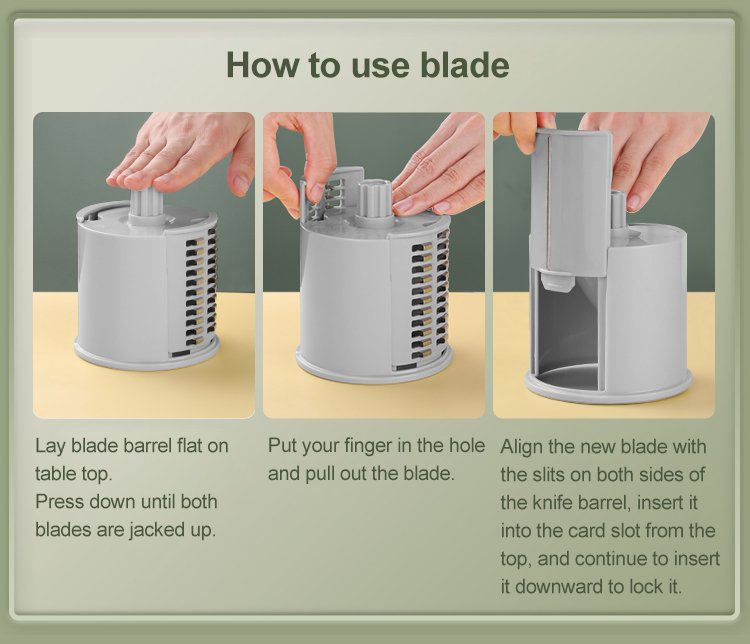 How to use blade

Lay blade barrel flat on table top.
Press down until both blades are jacked up.

Put your finger in the hole and pull out the blade.

Align the new blade with the slits on both sides of the knife barrel, insert it into the card slot from the top, and continue to insert it downward to lock it.