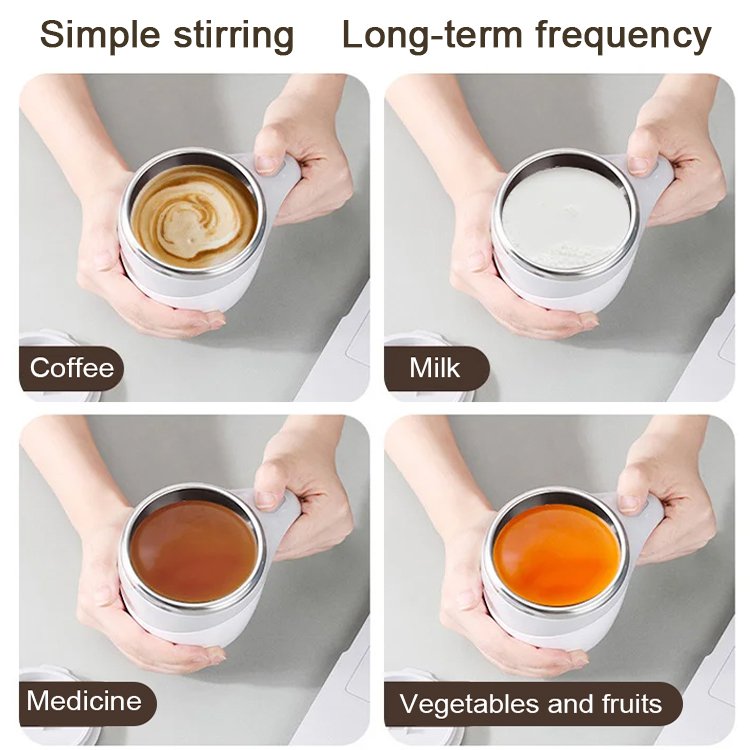 Simple stirring Long-term frequency

Coffee

Milk

Medicine

Vegetables and fruits