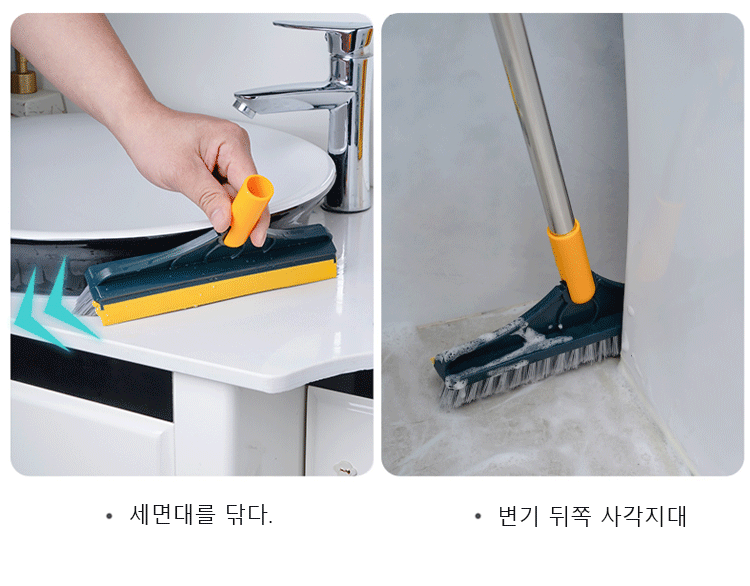 • 세면대를 닦다.

• 변기 뒤쪽 사각지대