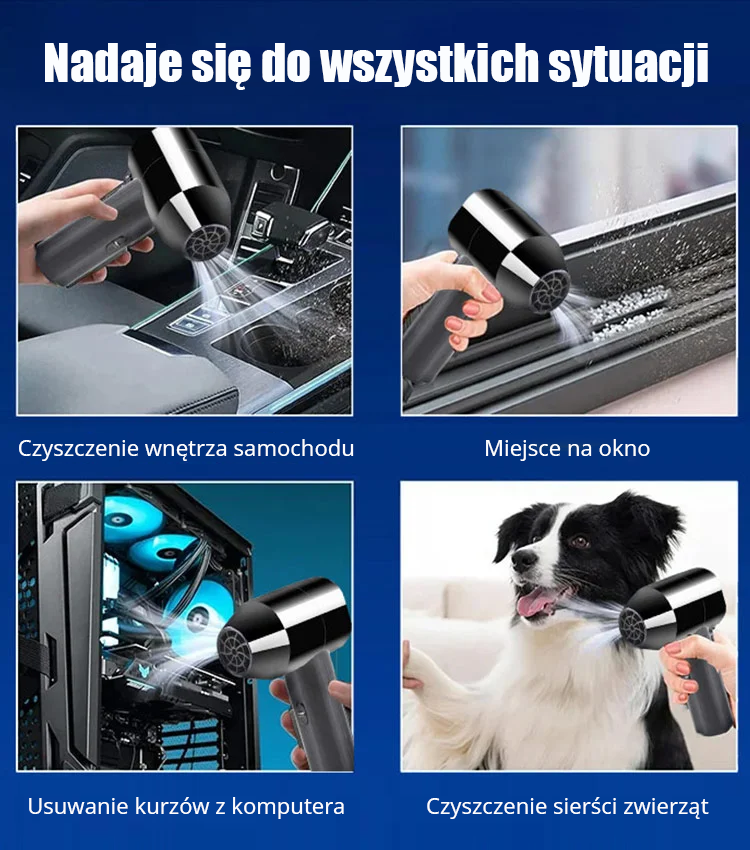 Nadaje się do wszystkich sytuacji

Czyszczenie wnętrza samochodu

Miejsce na okno

Usuwanie kurzów z komputera

Czyszczenie sierści zwierząt