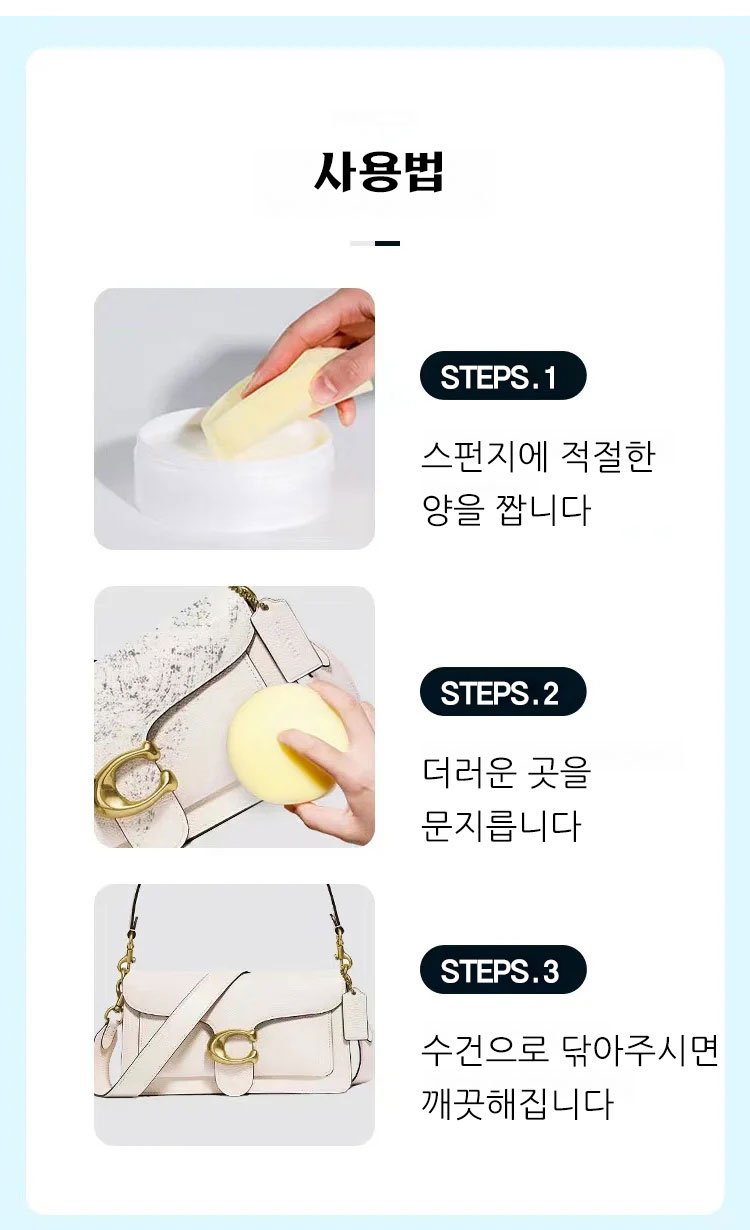 사용법

STEPS.1

스펀지에 적절한 양을 짭니다

STEPS.2

더러운 곳을 문지릅니다

STEPS.3

수건으로 닦아주시면 깨끗해집니다