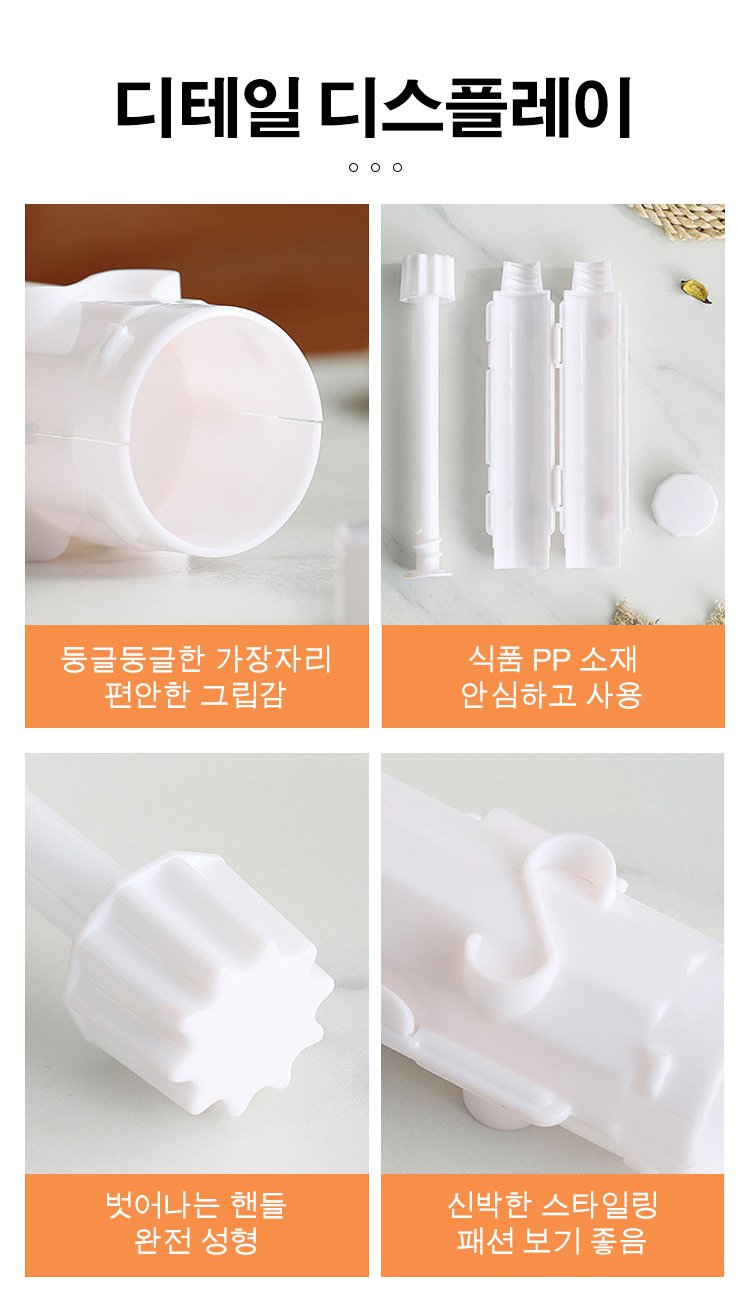 디테일 디스플레이

둥글둥글한 가장자리
편안한 그립감

식품 PP 소재
안심하고 사용

벗어나는 핸들
완전 성형

신박한 스타일링
패션 보기 좋음