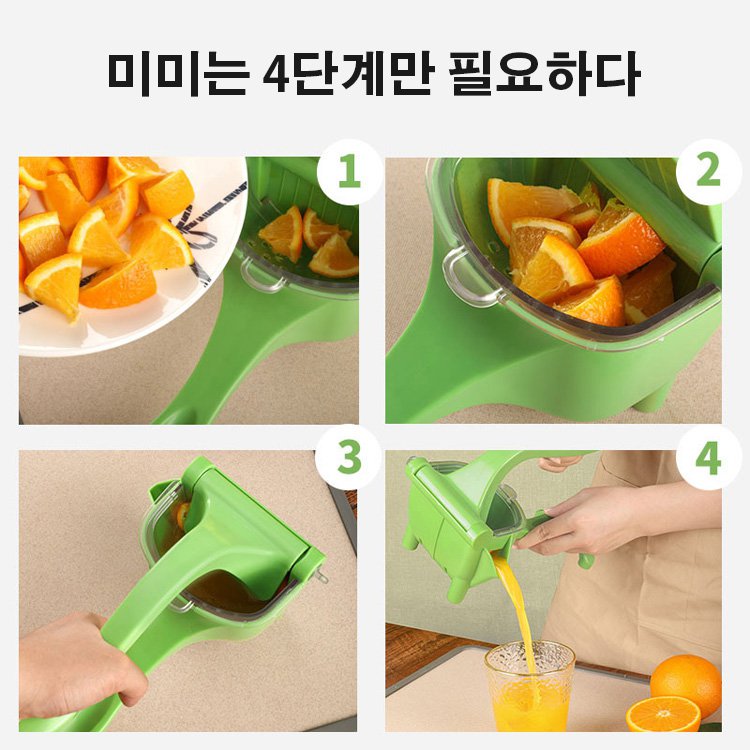 미미는 4단계만 필요하다

1

2

3

4