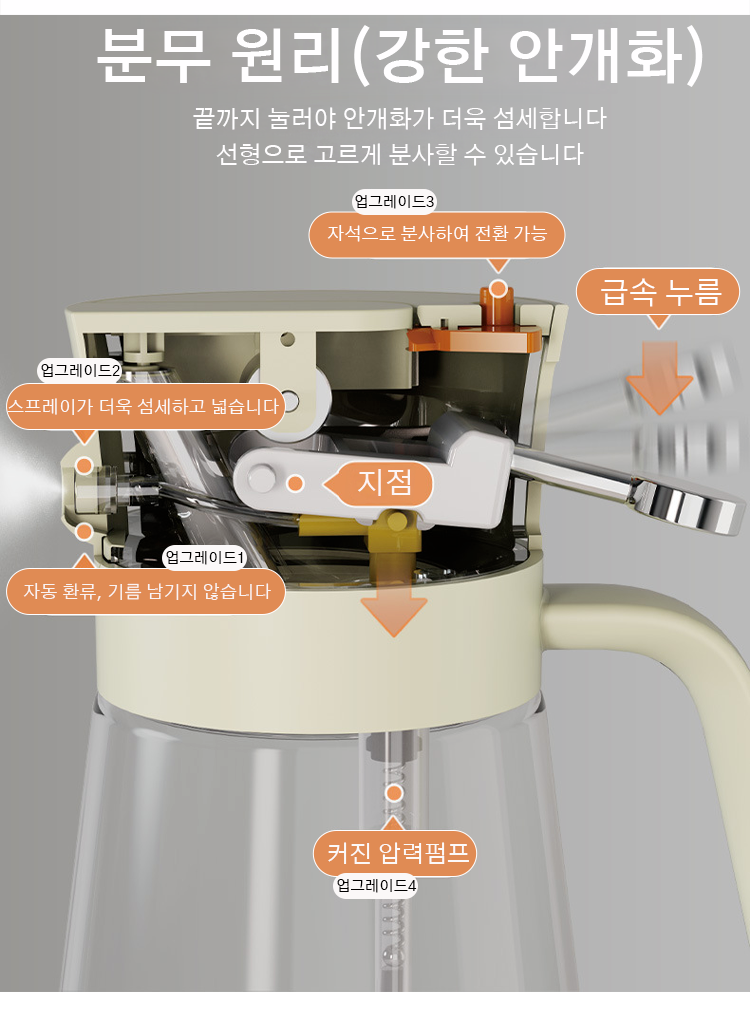 분무 원리(강한 안개화)

끝까지 눌러야 안개화가 더욱 섬세합니다
선형으로 고르게 분사할 수 있습니다

업그레이드3
자석으로 분사하여 전환 가능

급속 누름

업그레이드2
스프레이가 더욱 섬세하고 넓습니다

지점

업그레이드1
자동 환류, 기름 남기지 않습니다

커진 압력펌프
업그레이드4