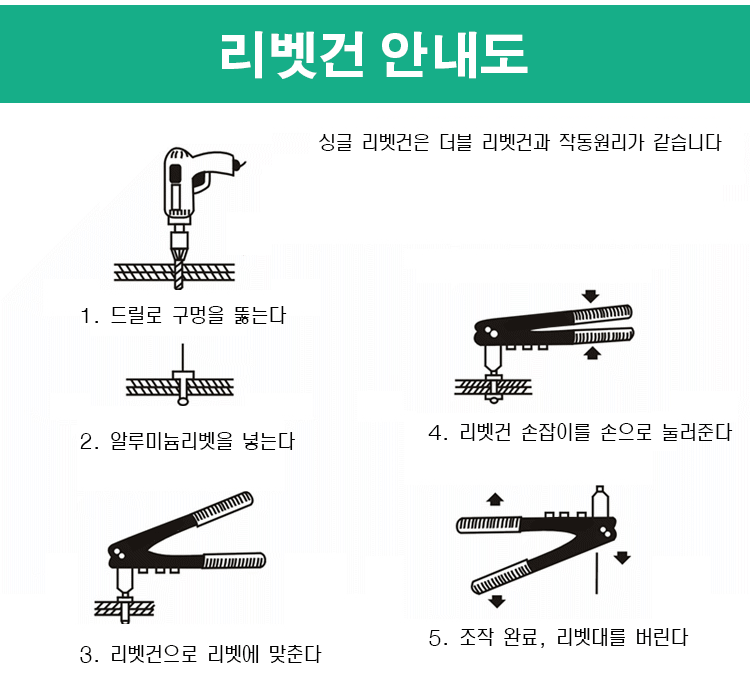 리벳건 안내도

싱글 리벳건은 더블 리벳건과 작동원리가 같습니다

1. 드릴로 구멍을 뚫는다

2. 알루미늄리벳을 넣는다

3. 리벳건으로 리벳에 맞춘다

4. 리벳건 손잡이를 손으로 눌러준다

5. 조작 완료, 리벳대를 버린다