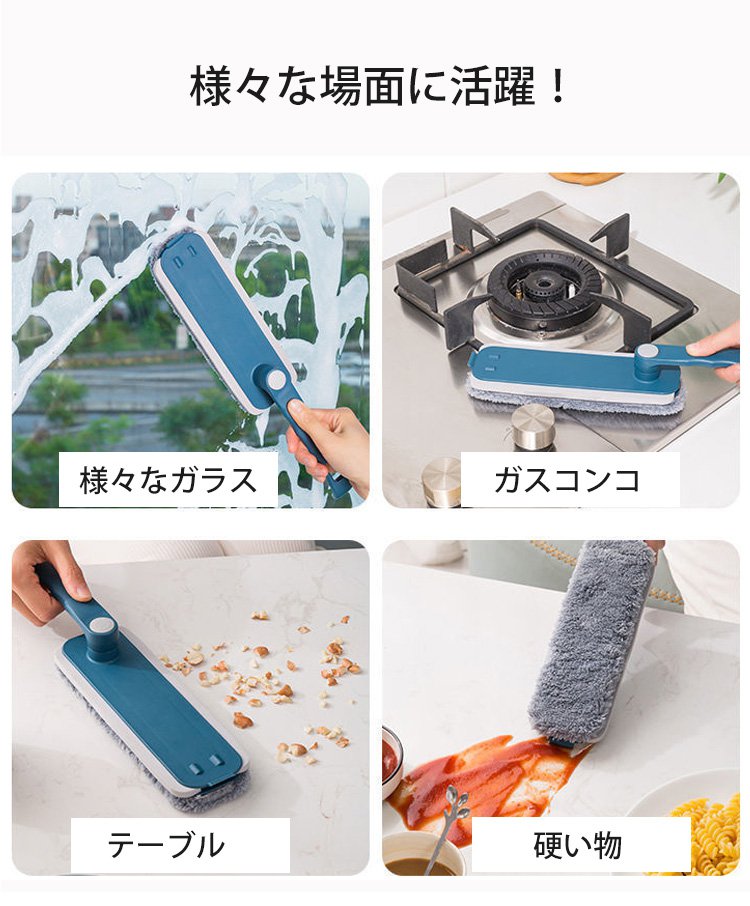 様々な場面に活躍！

様々なガラス

ガスコンコ

テーブル

硬い物