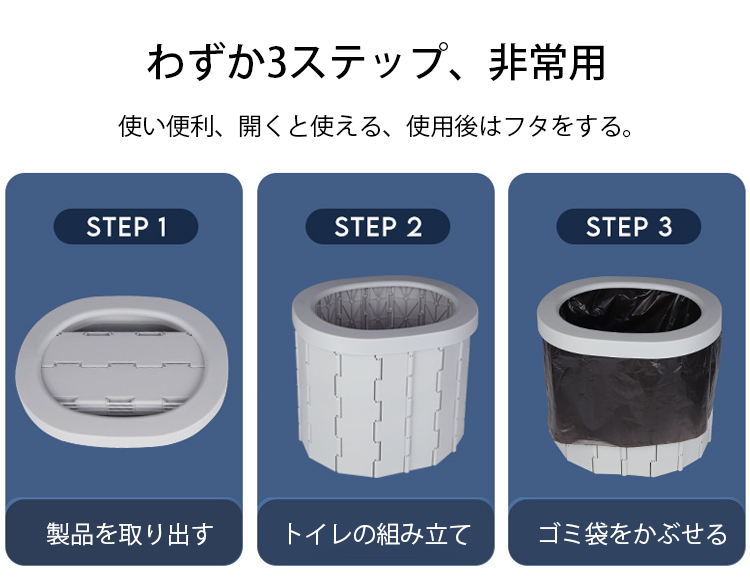 わずか3ステップ、非常用

使い便利、開くと使える、使用後はフタをする。

STEP 1

製品を取り出す

STEP 2

トイレの組み立て

STEP 3

ゴミ袋をかぶせる