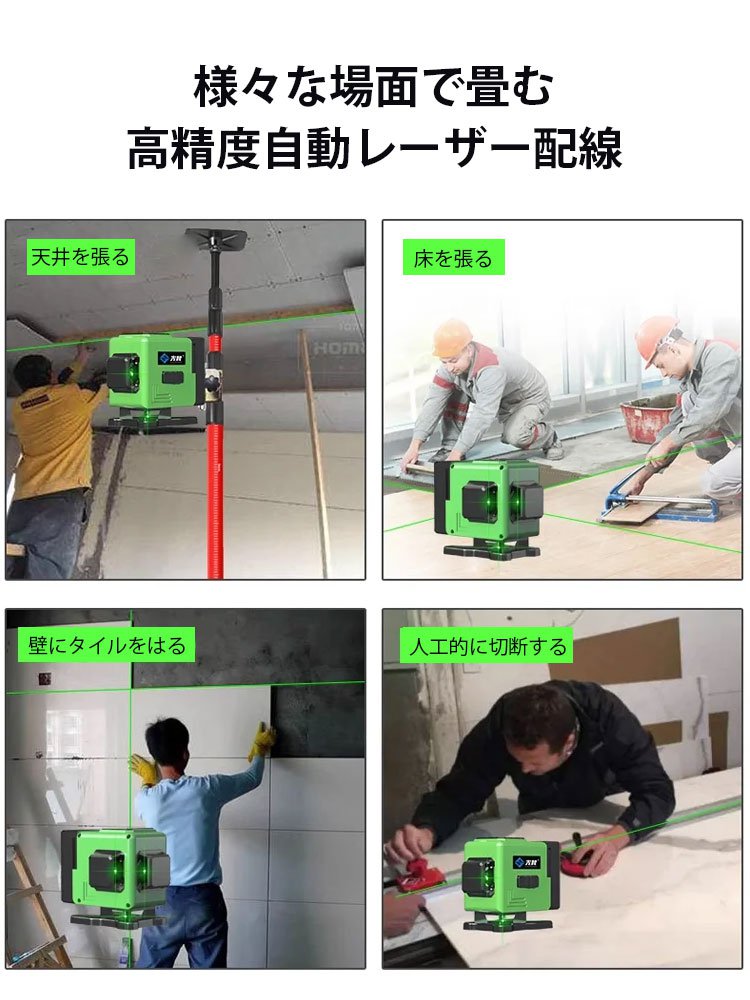 様々な場面で畳む
高精度自動レーザー配線

天井を張る

床を張る

壁にタイルをはる

人工的に切断する