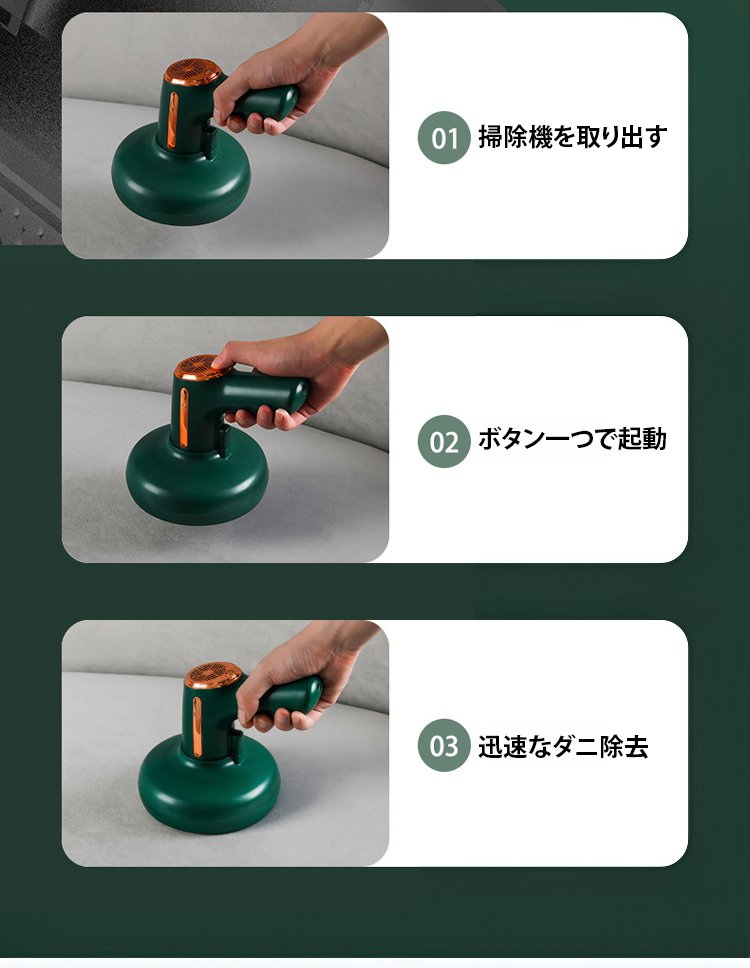 01 掃除機を取り出す

02 ボタン一つで起動

03 迅速なダニ除去