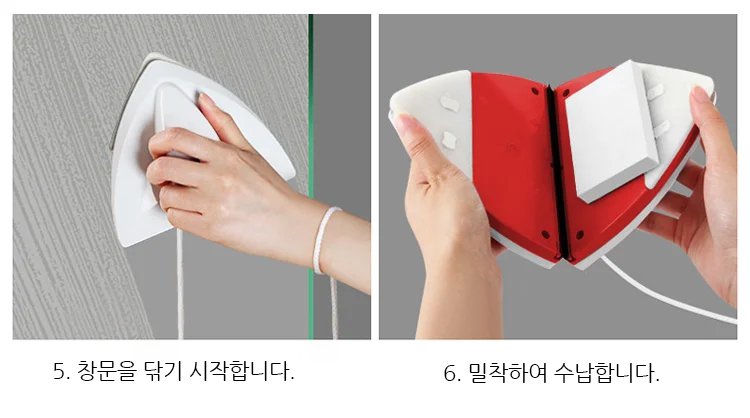 5. 창문을 닦기 시작합니다.

6. 밀착하여 수납합니다.