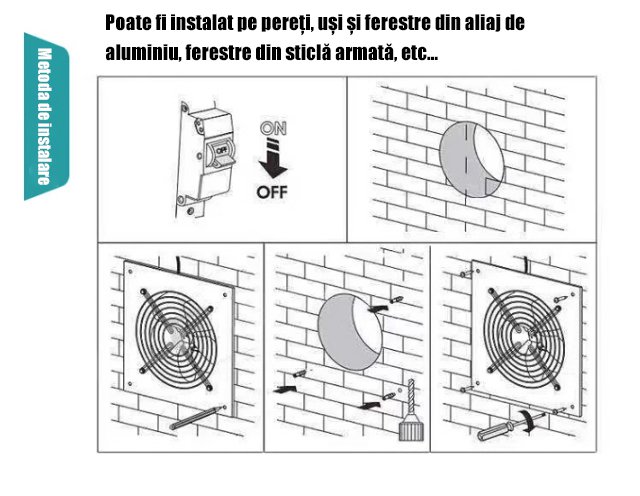 Metoda de instalare

Poate fi instalat pe pereți, uși și ferestre din aliaj de aluminiu, ferestre din sticlă armată, etc...

OFF
ON
OFF